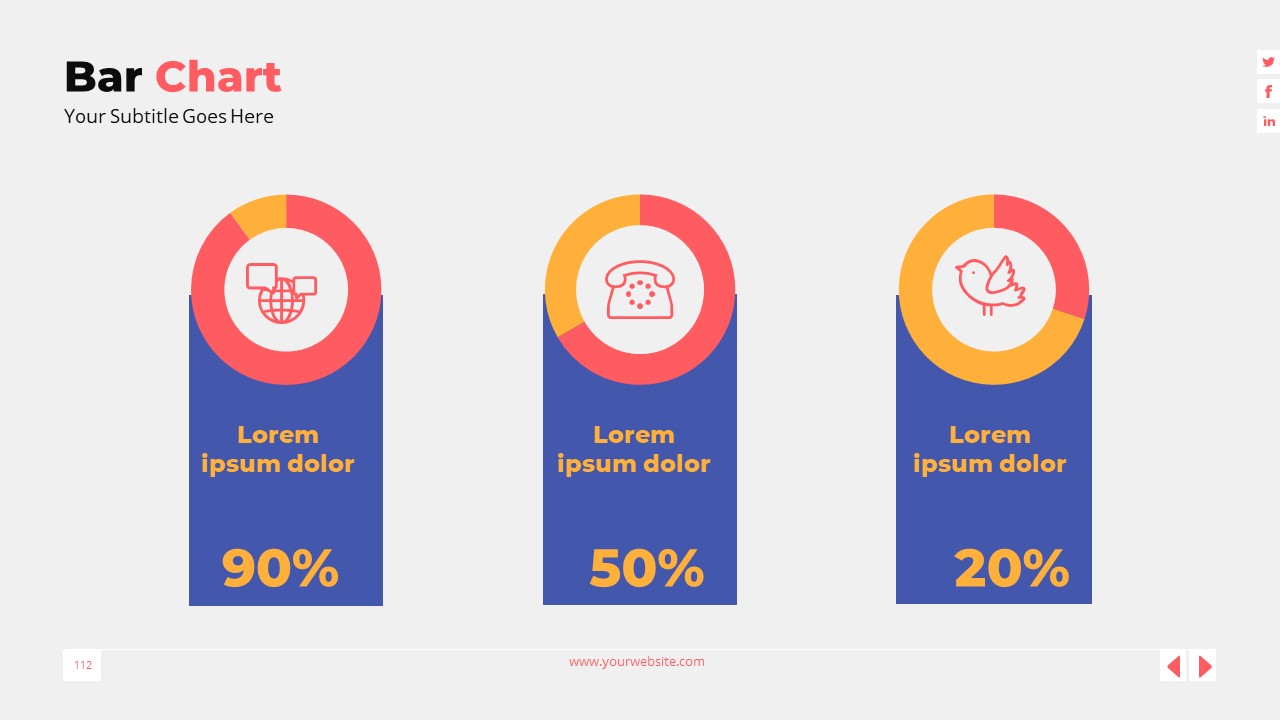 Bar Chart
Your Subtitle Goes Here

Lorem ipsum dolor

90%

Lorem ipsum dolor

50%

Lorem ipsum dolor

20%

112

www.yourwebsite.com