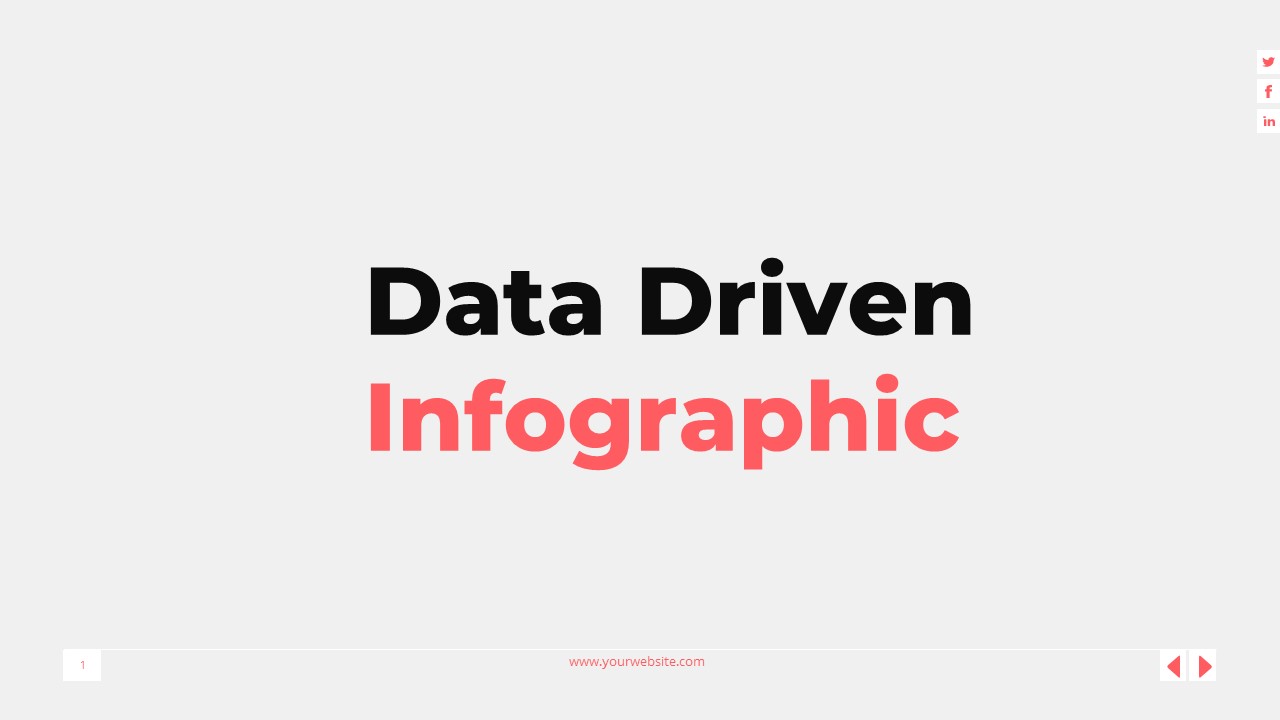 Data Driven
Infographic

1

www.yourwebsite.com