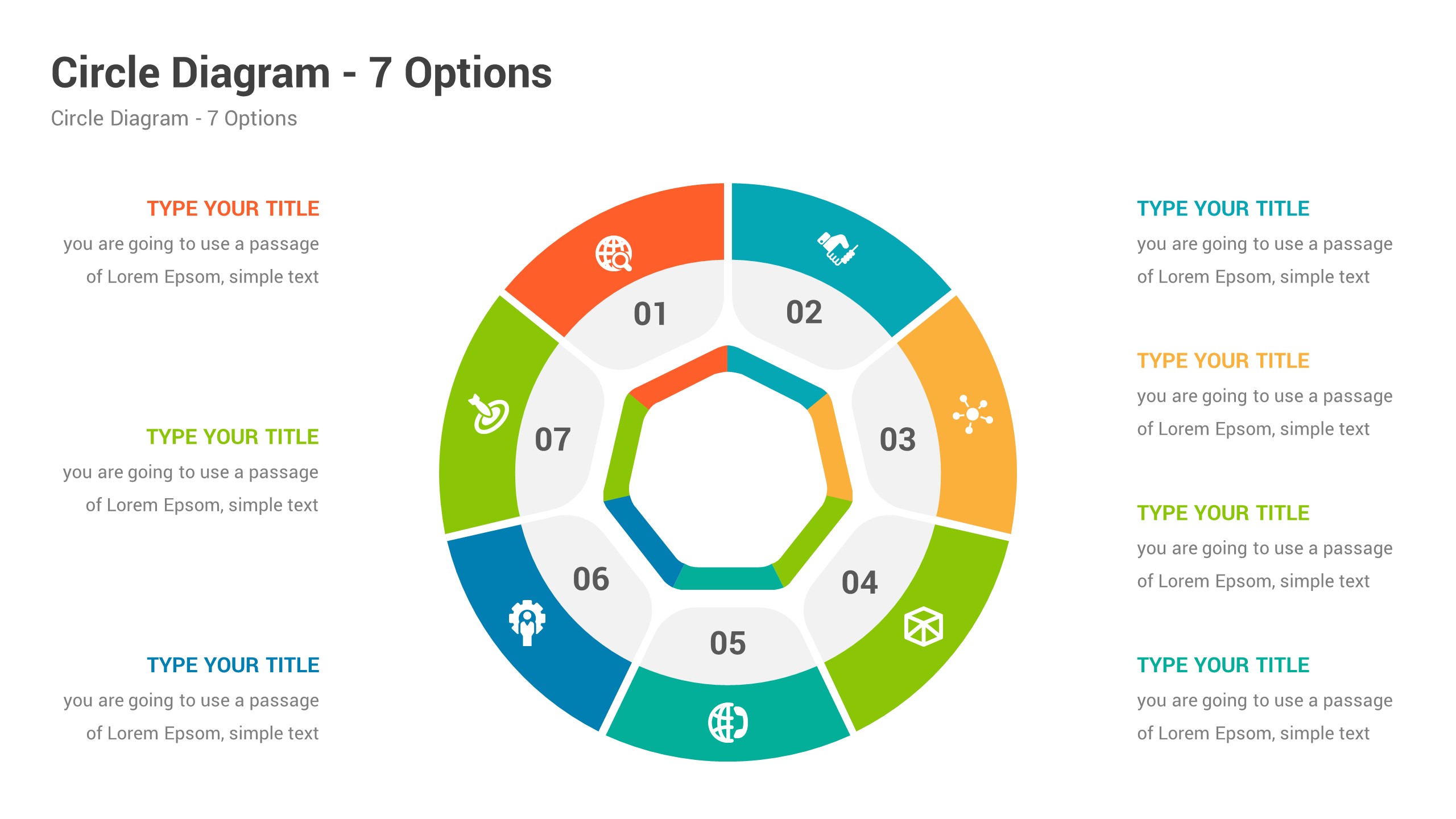 Circle Diagram - 7 Options

Circle Diagram - 7 Options

TYPE YOUR TITLE

you are going to use a passage of Lorem Epsom, simple text

TYPE YOUR TITLE

you are going to use a passage of Lorem Epsom, simple text

TYPE YOUR TITLE

you are going to use a passage of Lorem Epsom, simple text

01

02

03

04

05

06

07

TYPE YOUR TITLE

you are going to use a passage of Lorem Epsom, simple text

TYPE YOUR TITLE

you are going to use a passage of Lorem Epsom, simple text

TYPE YOUR TITLE

you are going to use a passage of Lorem Epsom, simple text

TYPE YOUR TITLE

you are going to use a passage of Lorem Epsom, simple text