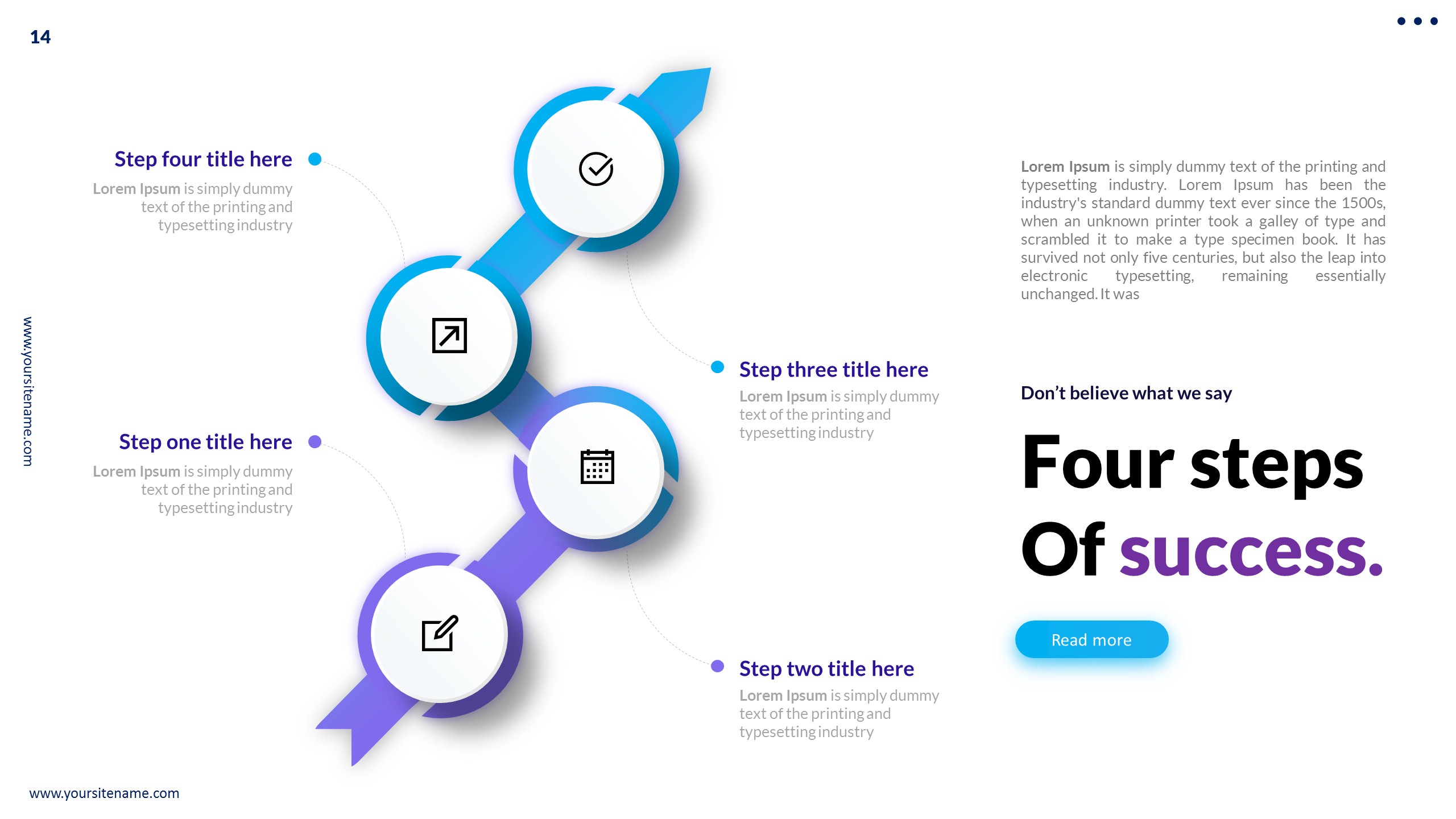 14

www.yoursitename.com

Step four title here

Lorem Ipsum is simply dummy text of the printing and typesetting industry

Step one title here

Lorem Ipsum is simply dummy text of the printing and typesetting industry

Step three title here

Lorem Ipsum is simply dummy text of the printing and typesetting industry

Step two title here

Lorem Ipsum is simply dummy text of the printing and typesetting industry

Lorem Ipsum is simply dummy text of the printing and typesetting industry. Lorem Ipsum has been the industry's standard dummy text ever since the 1500s, when an unknown printer took a galley of type and scrambled it to make a type specimen book. It has survived not only five centuries, but also the leap into electronic typesetting, remaining essentially unchanged. It was

Don't believe what we say

Four steps Of success.

Read more

www.yoursitename.com