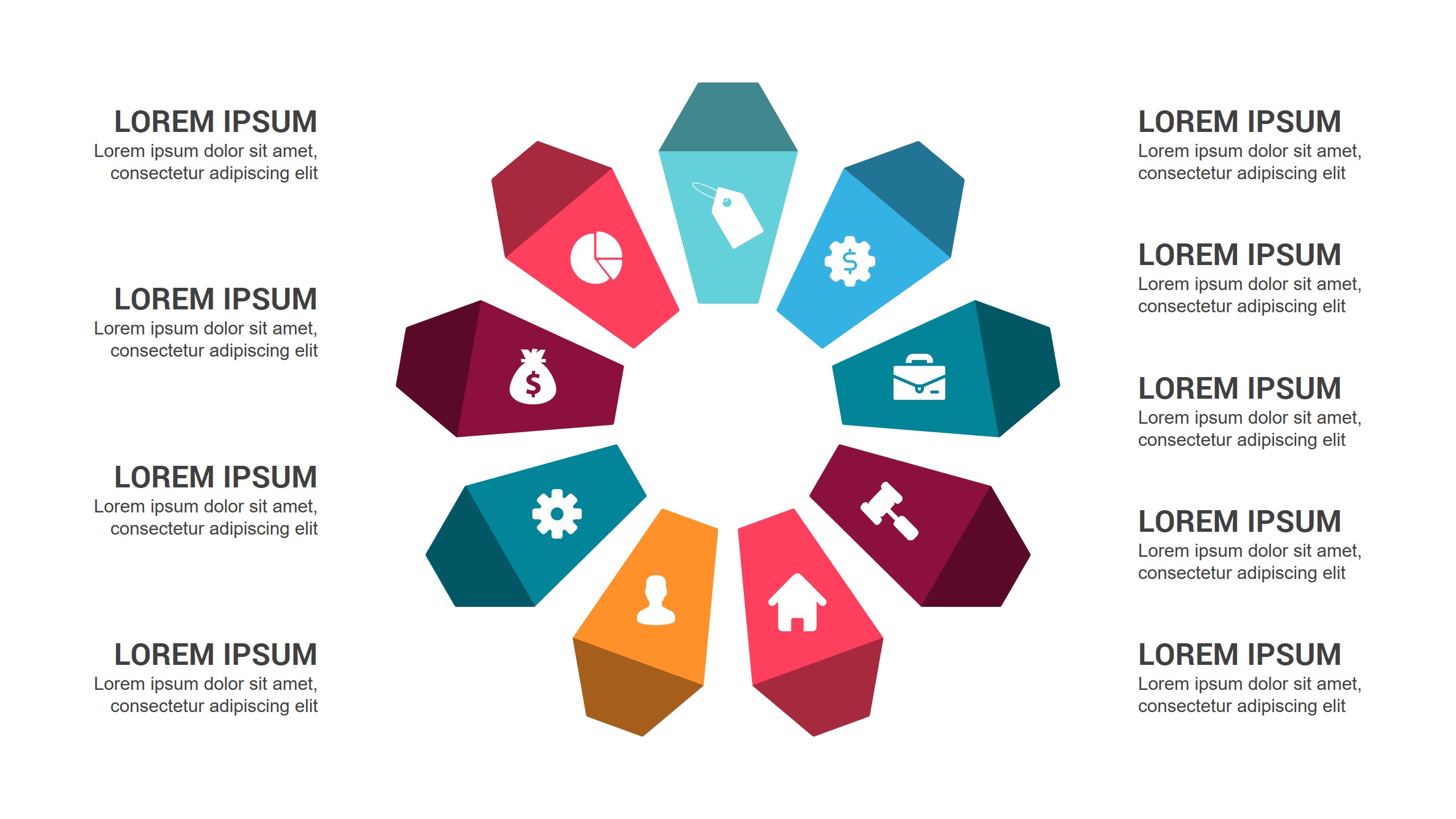 LOREM IPSUM
Lorem ipsum dolor sit amet, consectetur adipiscing elit

LOREM IPSUM
Lorem ipsum dolor sit amet, consectetur adipiscing elit

LOREM IPSUM
Lorem ipsum dolor sit amet, consectetur adipiscing elit

LOREM IPSUM
Lorem ipsum dolor sit amet, consectetur adipiscing elit

LOREM IPSUM
Lorem ipsum dolor sit amet, consectetur adipiscing elit

LOREM IPSUM
Lorem ipsum dolor sit amet, consectetur adipiscing elit

LOREM IPSUM
Lorem ipsum dolor sit amet, consectetur adipiscing elit

LOREM IPSUM
Lorem ipsum dolor sit amet, consectetur adipiscing elit

LOREM IPSUM
Lorem ipsum dolor sit amet, consectetur adipiscing elit