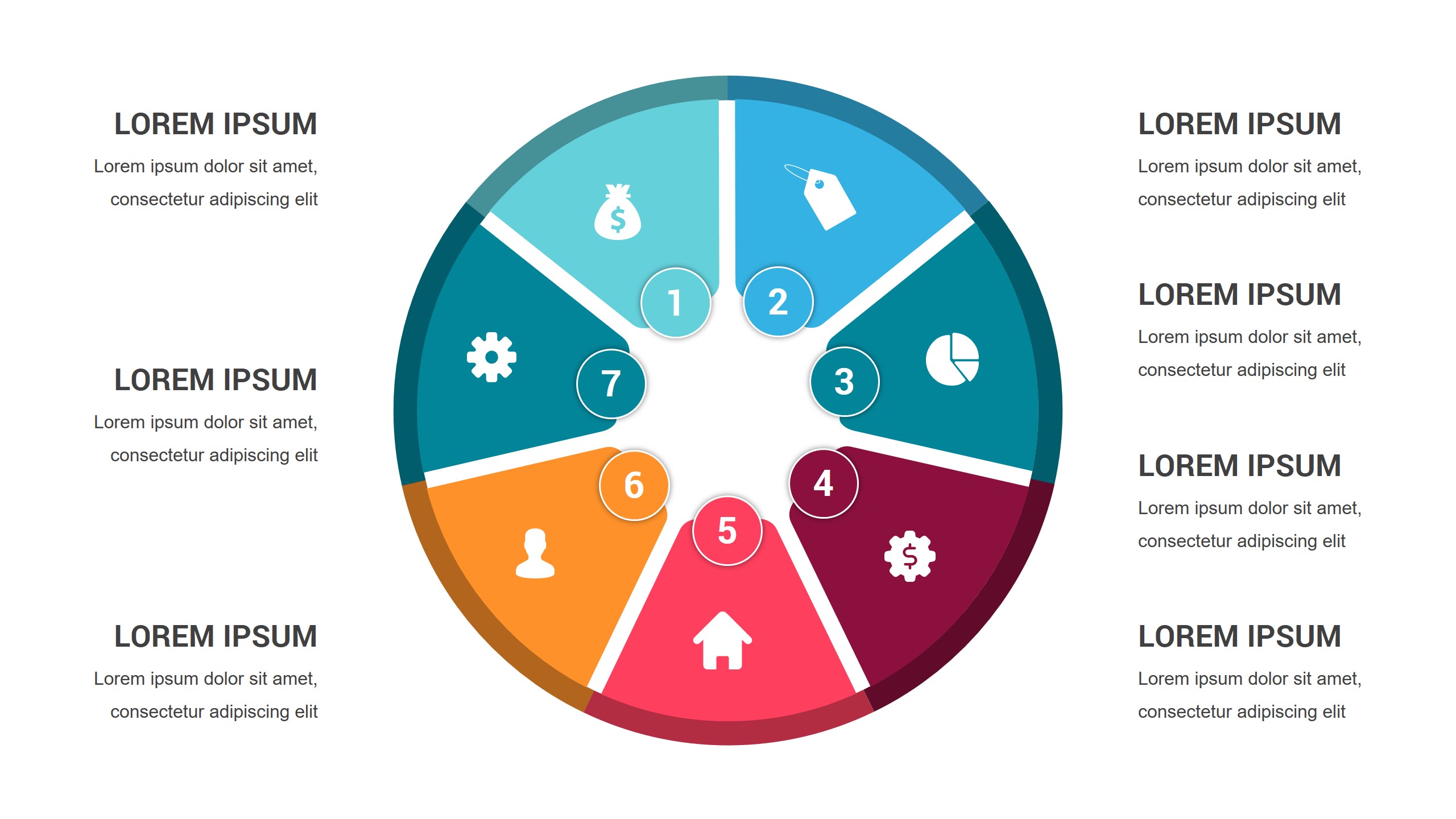 LOREM IPSUM
Lorem ipsum dolor sit amet, consectetur adipiscing elit

LOREM IPSUM
Lorem ipsum dolor sit amet, consectetur adipiscing elit

LOREM IPSUM
Lorem ipsum dolor sit amet, consectetur adipiscing elit

1
2
3
4
5
6
7

LOREM IPSUM
Lorem ipsum dolor sit amet, consectetur adipiscing elit

LOREM IPSUM
Lorem ipsum dolor sit amet, consectetur adipiscing elit

LOREM IPSUM
Lorem ipsum dolor sit amet, consectetur adipiscing elit

LOREM IPSUM
Lorem ipsum dolor sit amet, consectetur adipiscing elit