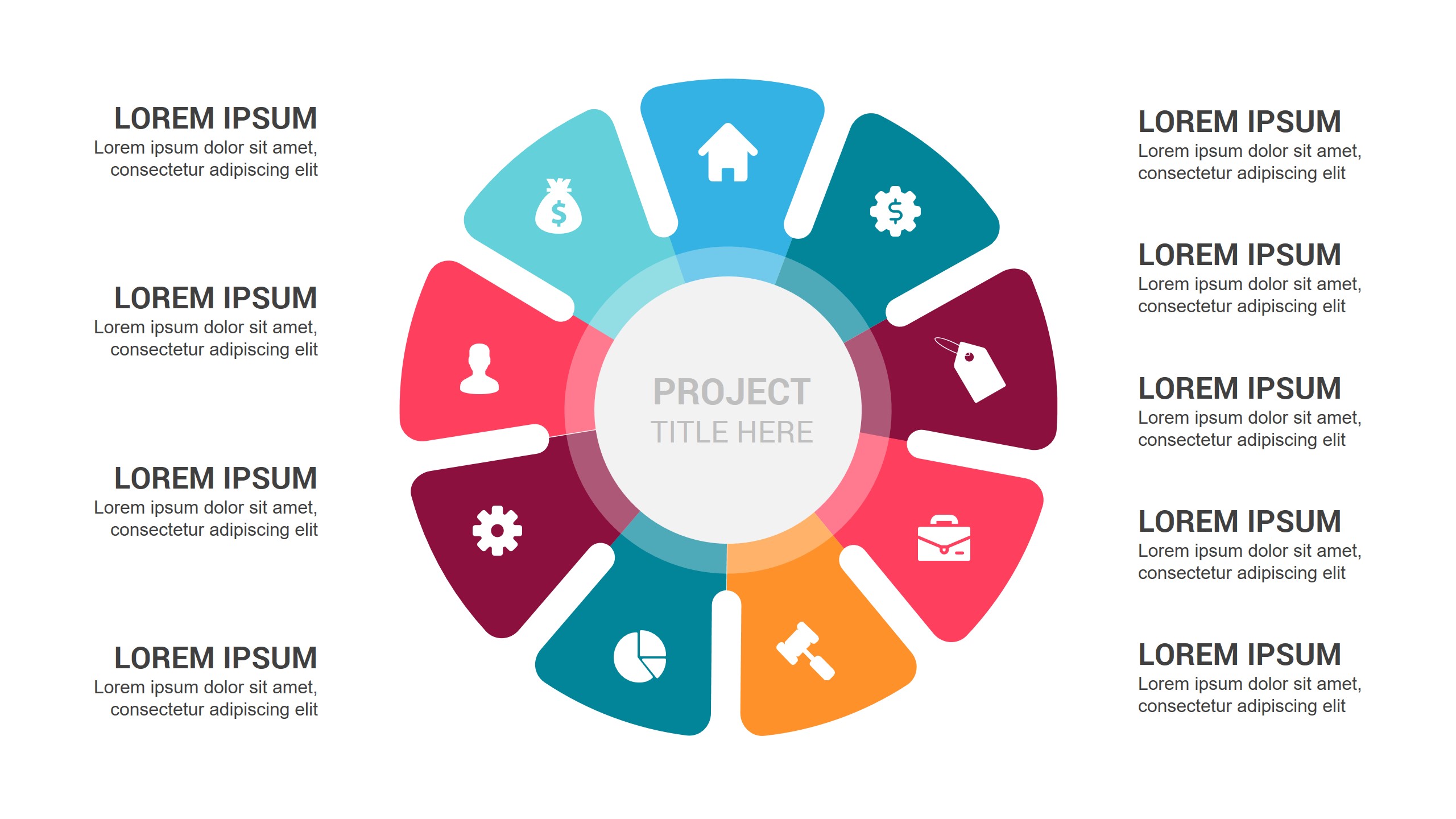 LOREM IPSUM
Lorem ipsum dolor sit amet, consectetur adipiscing elit

LOREM IPSUM
Lorem ipsum dolor sit amet, consectetur adipiscing elit

LOREM IPSUM
Lorem ipsum dolor sit amet, consectetur adipiscing elit

LOREM IPSUM
Lorem ipsum dolor sit amet, consectetur adipiscing elit

PROJECT
TITLE HERE

LOREM IPSUM
Lorem ipsum dolor sit amet, consectetur adipiscing elit

LOREM IPSUM
Lorem ipsum dolor sit amet, consectetur adipiscing elit

LOREM IPSUM
Lorem ipsum dolor sit amet, consectetur adipiscing elit

LOREM IPSUM
Lorem ipsum dolor sit amet, consectetur adipiscing elit

LOREM IPSUM
Lorem ipsum dolor sit amet, consectetur adipiscing elit