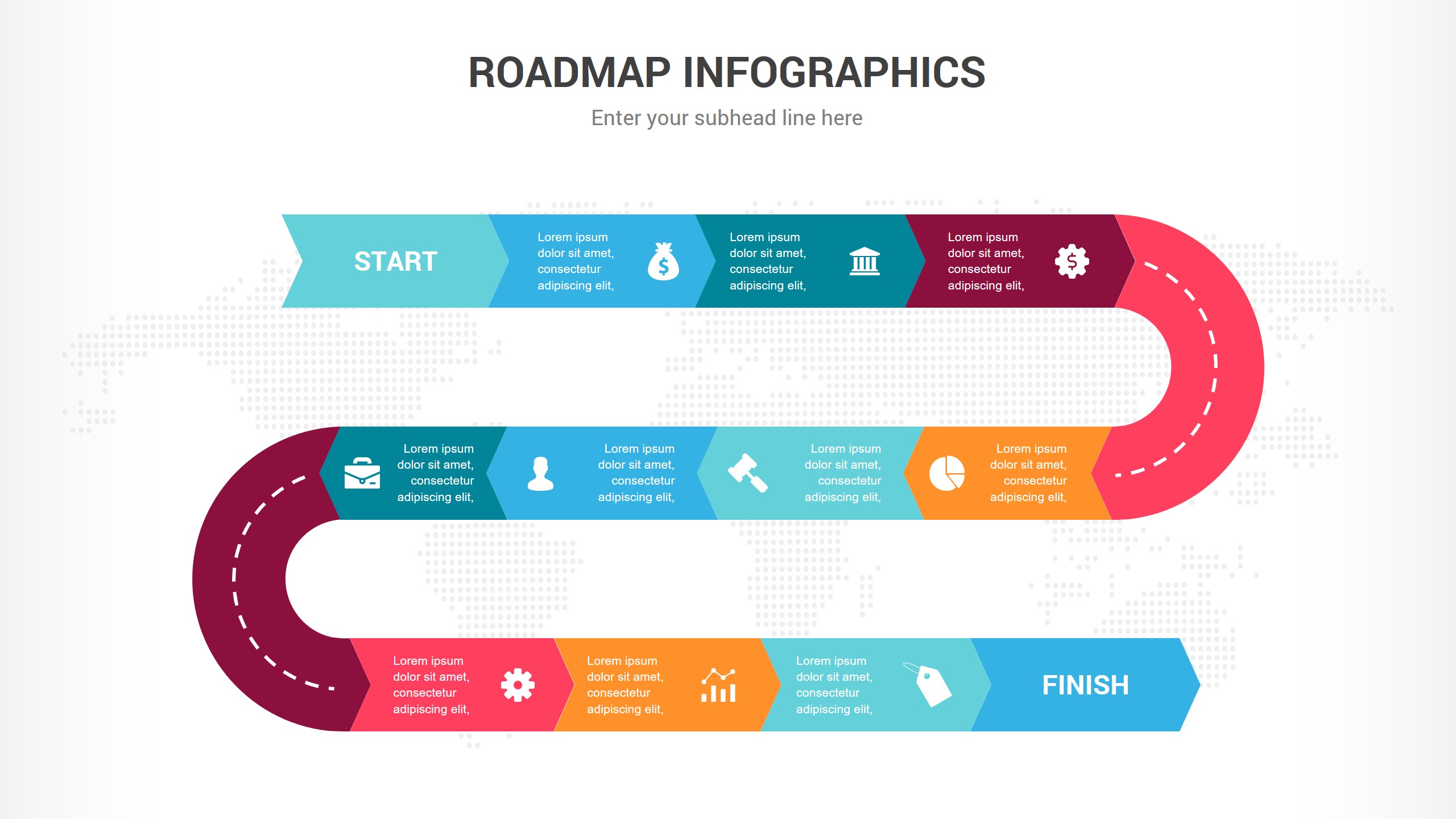 ROADMAP INFOGRAPHICS

Enter your subhead line here

START

Lorem ipsum dolor sit amet, consectetur adipiscing elit,

Lorem ipsum dolor sit amet, consectetur adipiscing elit,

Lorem ipsum dolor sit amet, consectetur adipiscing elit,

Lorem ipsum dolor sit amet, consectetur adipiscing elit,

Lorem ipsum dolor sit amet, consectetur adipiscing elit,

Lorem ipsum dolor sit amet, consectetur adipiscing elit,

Lorem ipsum dolor sit amet, consectetur adipiscing elit,

Lorem ipsum dolor sit amet, consectetur adipiscing elit,

Lorem ipsum dolor sit amet, consectetur adipiscing elit,

Lorem ipsum dolor sit amet, consectetur adipiscing elit,

FINISH