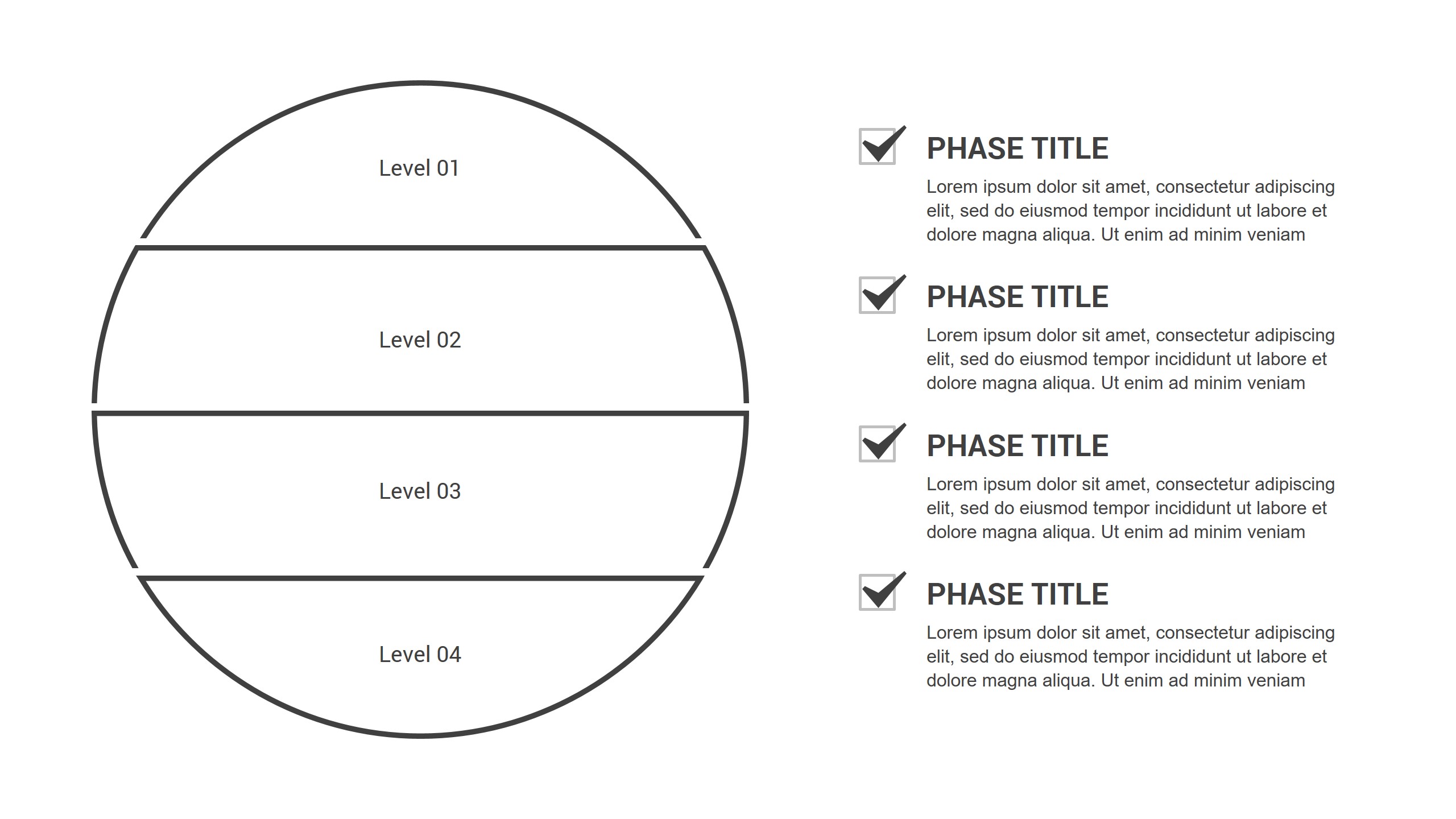 Level 01

Level 02

Level 03

Level 04

PHASE TITLE

Lorem ipsum dolor sit amet, consectetur adipiscing elit, sed do eiusmod tempor incididunt ut labore et dolore magna aliqua. Ut enim ad minim veniam

PHASE TITLE

Lorem ipsum dolor sit amet, consectetur adipiscing elit, sed do eiusmod tempor incididunt ut labore et dolore magna aliqua. Ut enim ad minim veniam

PHASE TITLE

Lorem ipsum dolor sit amet, consectetur adipiscing elit, sed do eiusmod tempor incididunt ut labore et dolore magna aliqua. Ut enim ad minim veniam

PHASE TITLE

Lorem ipsum dolor sit amet, consectetur adipiscing elit, sed do eiusmod tempor incididunt ut labore et dolore magna aliqua. Ut enim ad minim veniam