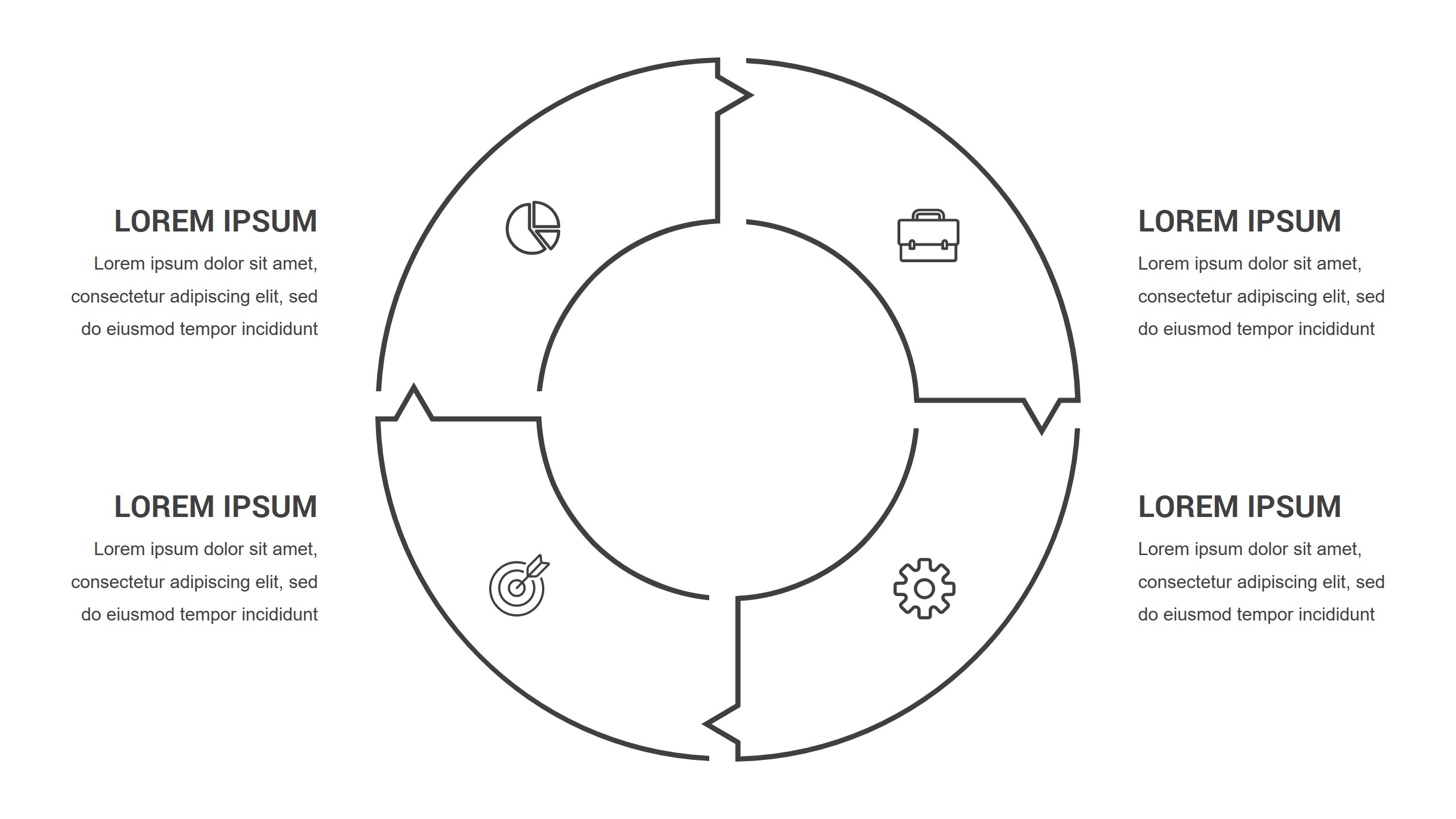 LOREM IPSUM

Lorem ipsum dolor sit amet, consectetur adipiscing elit, sed do eiusmod tempor incididunt

LOREM IPSUM

Lorem ipsum dolor sit amet, consectetur adipiscing elit, sed do eiusmod tempor incididunt

LOREM IPSUM

Lorem ipsum dolor sit amet, consectetur adipiscing elit, sed do eiusmod tempor incididunt

LOREM IPSUM

Lorem ipsum dolor sit amet, consectetur adipiscing elit, sed do eiusmod tempor incididunt