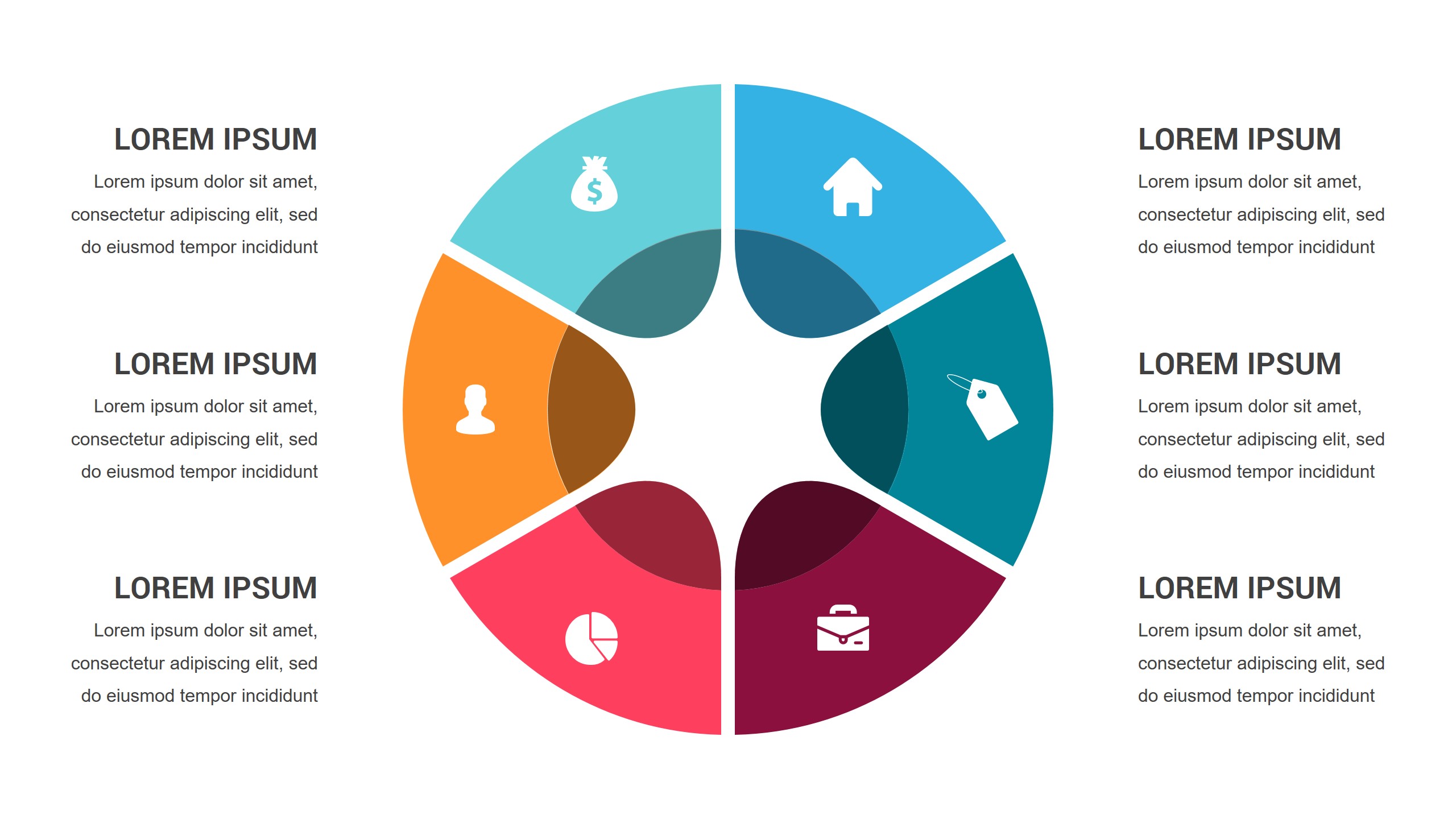 LOREM IPSUM
Lorem ipsum dolor sit amet, consectetur adipiscing elit, sed do eiusmod tempor incididunt

LOREM IPSUM
Lorem ipsum dolor sit amet, consectetur adipiscing elit, sed do eiusmod tempor incididunt

LOREM IPSUM
Lorem ipsum dolor sit amet, consectetur adipiscing elit, sed do eiusmod tempor incididunt

$

LOREM IPSUM
Lorem ipsum dolor sit amet, consectetur adipiscing elit, sed do eiusmod tempor incididunt

LOREM IPSUM
Lorem ipsum dolor sit amet, consectetur adipiscing elit, sed do eiusmod tempor incididunt

LOREM IPSUM
Lorem ipsum dolor sit amet, consectetur adipiscing elit, sed do eiusmod tempor incididunt