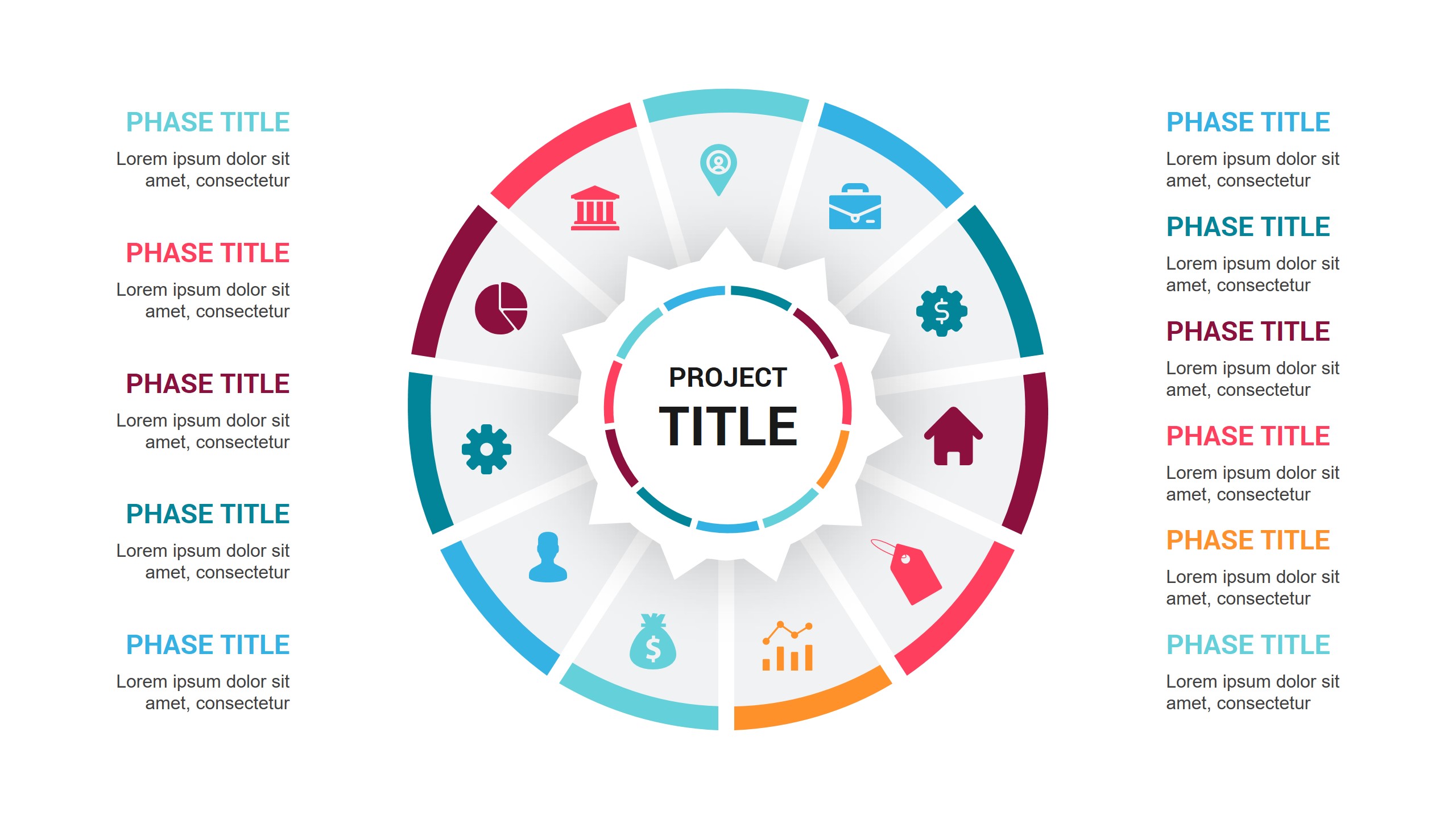 PHASE TITLE
Lorem ipsum dolor sit amet, consectetur

PHASE TITLE
Lorem ipsum dolor sit amet, consectetur

PHASE TITLE
Lorem ipsum dolor sit amet, consectetur

PHASE TITLE
Lorem ipsum dolor sit amet, consectetur

PHASE TITLE
Lorem ipsum dolor sit amet, consectetur

PROJECT
TITLE

PHASE TITLE
Lorem ipsum dolor sit amet, consectetur

PHASE TITLE
Lorem ipsum dolor sit amet, consectetur

PHASE TITLE
Lorem ipsum dolor sit amet, consectetur

PHASE TITLE
Lorem ipsum dolor sit amet, consectetur

PHASE TITLE
Lorem ipsum dolor sit amet, consectetur

PHASE TITLE
Lorem ipsum dolor sit amet, consectetur