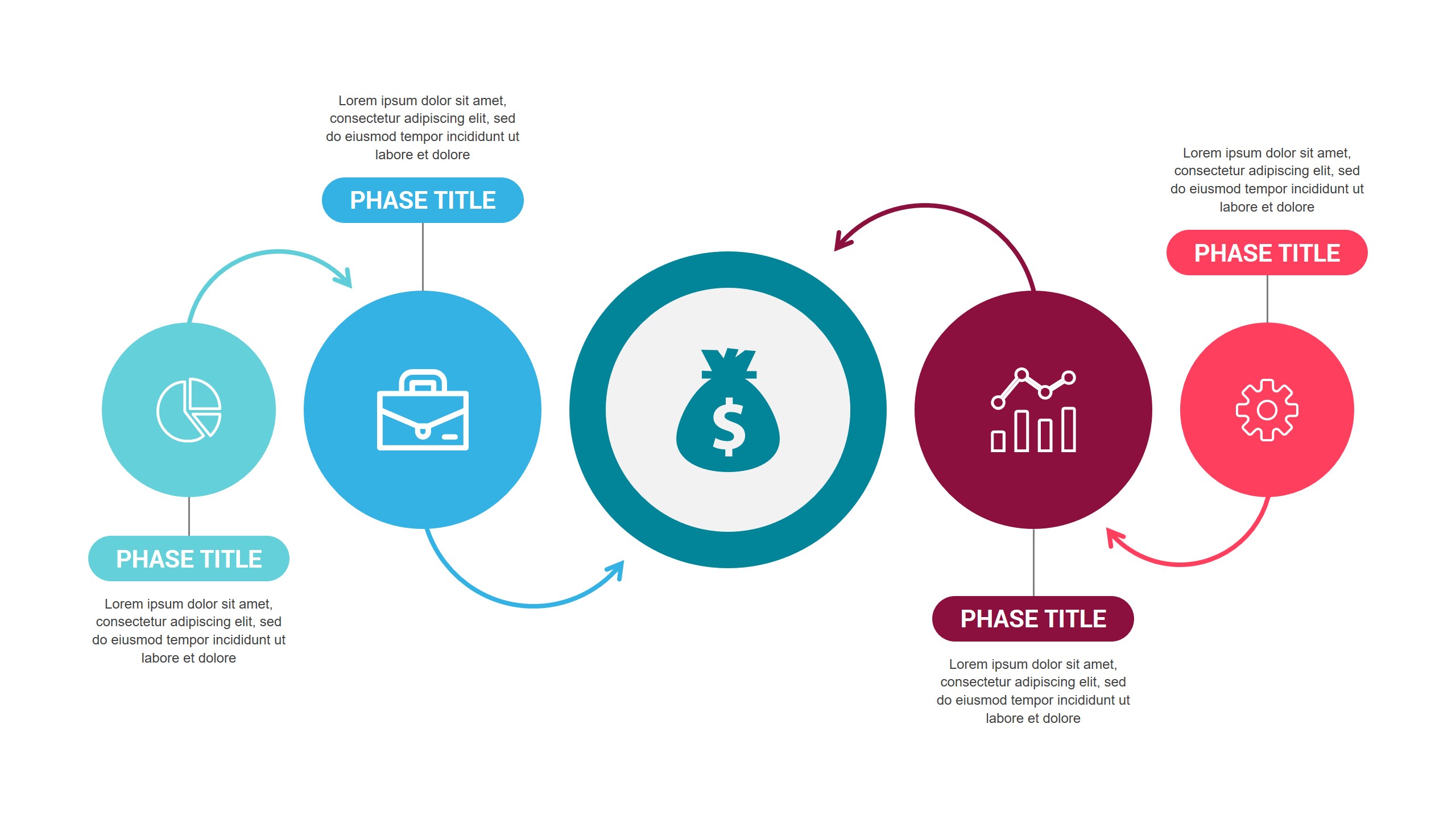 Lorem ipsum dolor sit amet, consectetur adipiscing elit, sed do eiusmod tempor incididunt ut labore et dolore

PHASE TITLE

Lorem ipsum dolor sit amet, consectetur adipiscing elit, sed do eiusmod tempor incididunt ut labore et dolore

PHASE TITLE

$

PHASE TITLE

Lorem ipsum dolor sit amet, consectetur adipiscing elit, sed do eiusmod tempor incididunt ut labore et dolore

PHASE TITLE

Lorem ipsum dolor sit amet, consectetur adipiscing elit, sed do eiusmod tempor incididunt ut labore et dolore