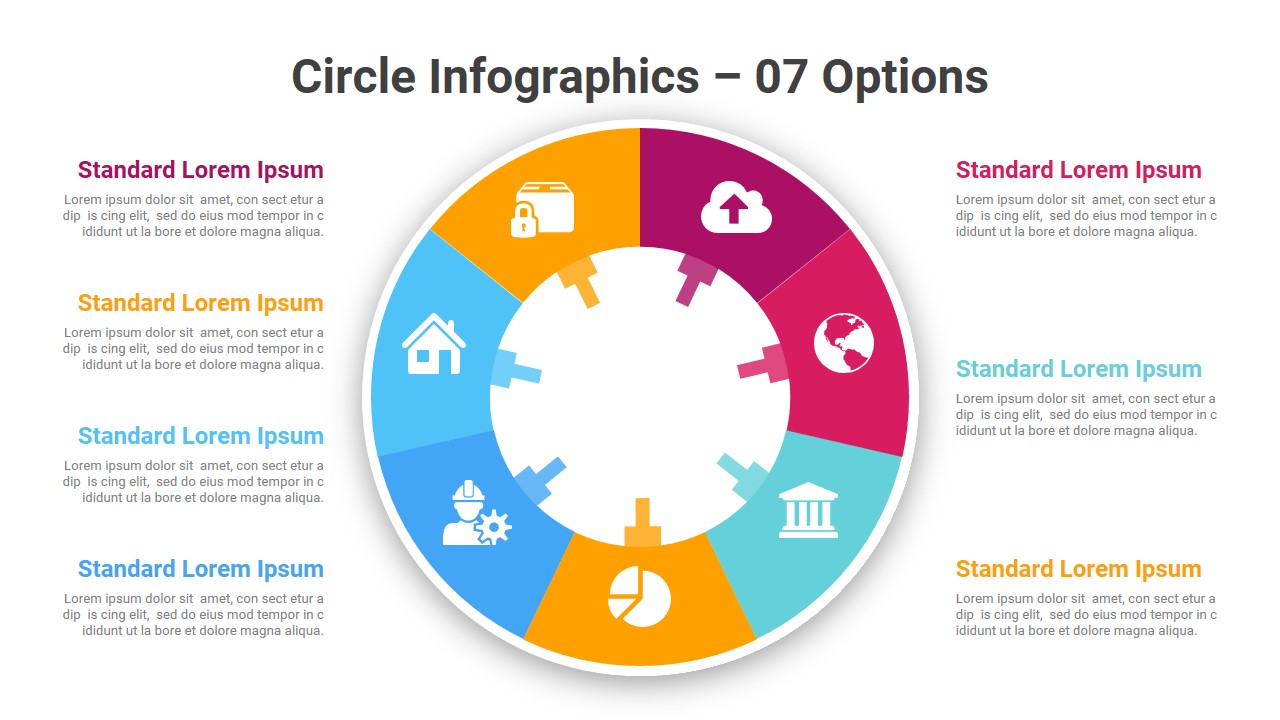 Circle Infographics – 07 Options

Standard Lorem Ipsum
Lorem ipsum dolor sit amet, con sect etur a dip is cing elit, sed do eius mod tempor in c ididunt ut la bore et dolore magna aliqua.

Standard Lorem Ipsum
Lorem ipsum dolor sit amet, con sect etur a dip is cing elit, sed do eius mod tempor in c ididunt ut la bore et dolore magna aliqua.

Standard Lorem Ipsum
Lorem ipsum dolor sit amet, con sect etur a dip is cing elit, sed do eius mod tempor in c ididunt ut la bore et dolore magna aliqua.

Standard Lorem Ipsum
Lorem ipsum dolor sit amet, con sect etur a dip is cing elit, sed do eius mod tempor in c ididunt ut la bore et dolore magna aliqua.

Standard Lorem Ipsum
Lorem ipsum dolor sit amet, con sect etur a dip is cing elit, sed do eius mod tempor in c ididunt ut la bore et dolore magna aliqua.

Standard Lorem Ipsum
Lorem ipsum dolor sit amet, con sect etur a dip is cing elit, sed do eius mod tempor in c ididunt ut la bore et dolore magna aliqua.

Standard Lorem Ipsum
Lorem ipsum dolor sit amet, con sect etur a dip is cing elit, sed do eius mod tempor in c ididunt ut la bore et dolore magna aliqua.