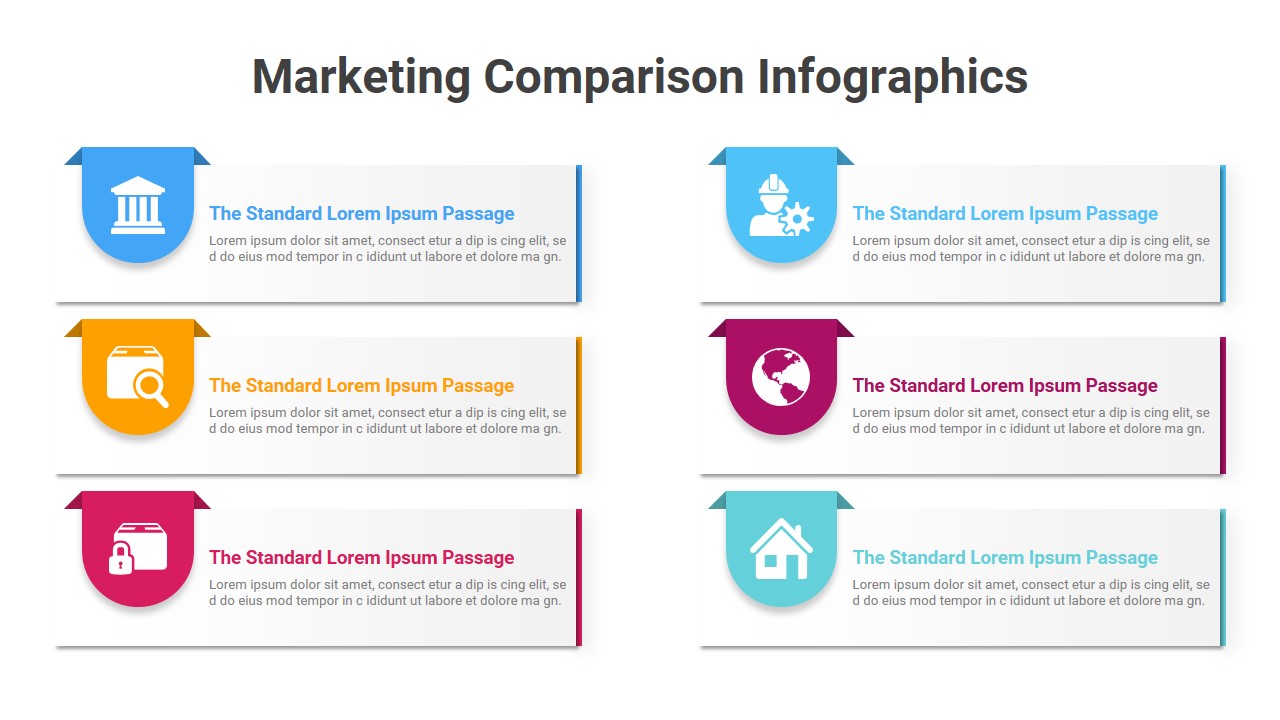 Marketing Comparison Infographics

The Standard Lorem Ipsum Passage
Lorem ipsum dolor sit amet, consect etur a dip is cing elit, se d do eius mod tempor in c ididunt ut labore et dolore ma gn.

The Standard Lorem Ipsum Passage
Lorem ipsum dolor sit amet, consect etur a dip is cing elit, se d do eius mod tempor in c ididunt ut labore et dolore ma gn.

The Standard Lorem Ipsum Passage
Lorem ipsum dolor sit amet, consect etur a dip is cing elit, se d do eius mod tempor in c ididunt ut labore et dolore ma gn.

The Standard Lorem Ipsum Passage
Lorem ipsum dolor sit amet, consect etur a dip is cing elit, se d do eius mod tempor in c ididunt ut labore et dolore ma gn.

The Standard Lorem Ipsum Passage
Lorem ipsum dolor sit amet, consect etur a dip is cing elit, se d do eius mod tempor in c ididunt ut labore et dolore ma gn.

The Standard Lorem Ipsum Passage
Lorem ipsum dolor sit amet, consect etur a dip is cing elit, se d do eius mod tempor in c ididunt ut labore et dolore ma gn.