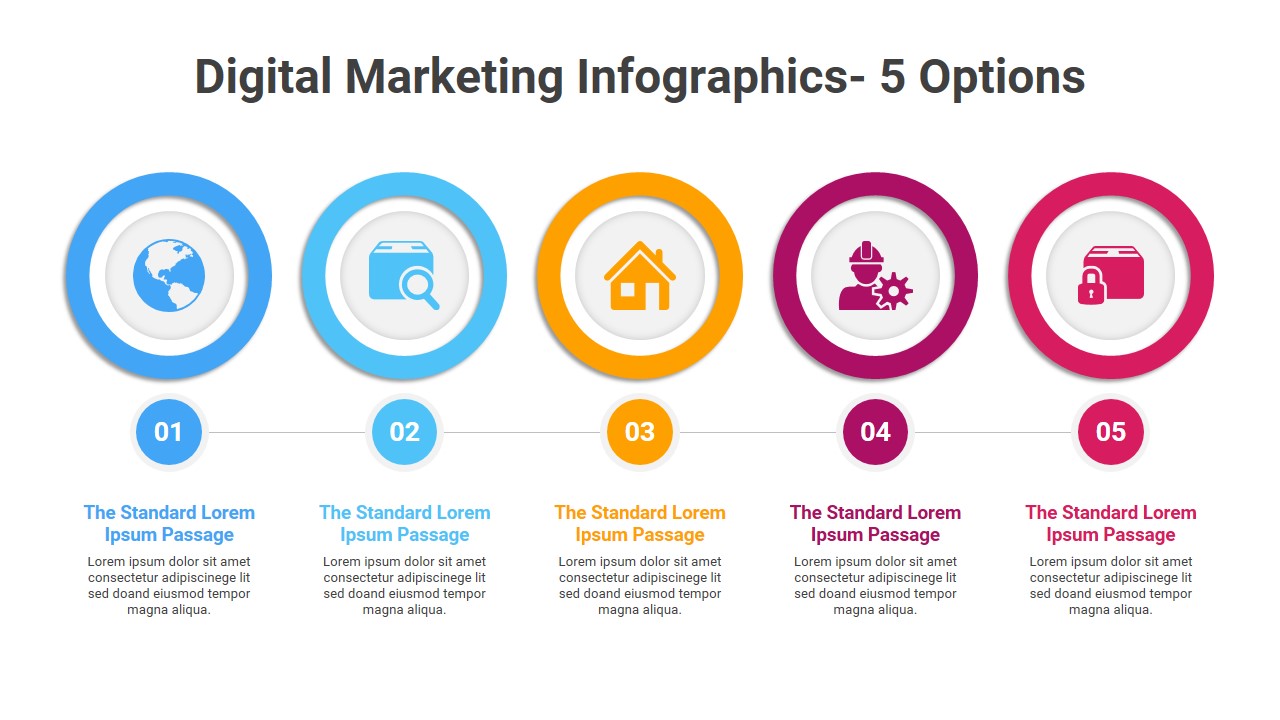 Digital Marketing Infographics- 5 Options

01

The Standard Lorem Ipsum Passage

Lorem ipsum dolor sit amet consectetur adipiscinege lit sed doand eiusmod tempor magna aliqua.

02

The Standard Lorem Ipsum Passage

Lorem ipsum dolor sit amet consectetur adipiscinege lit sed doand eiusmod tempor magna aliqua.

03

The Standard Lorem Ipsum Passage

Lorem ipsum dolor sit amet consectetur adipiscinege lit sed doand eiusmod tempor magna aliqua.

04

The Standard Lorem Ipsum Passage

Lorem ipsum dolor sit amet consectetur adipiscinege lit sed doand eiusmod tempor magna aliqua.

05

The Standard Lorem Ipsum Passage

Lorem ipsum dolor sit amet consectetur adipiscinege lit sed doand eiusmod tempor magna aliqua.