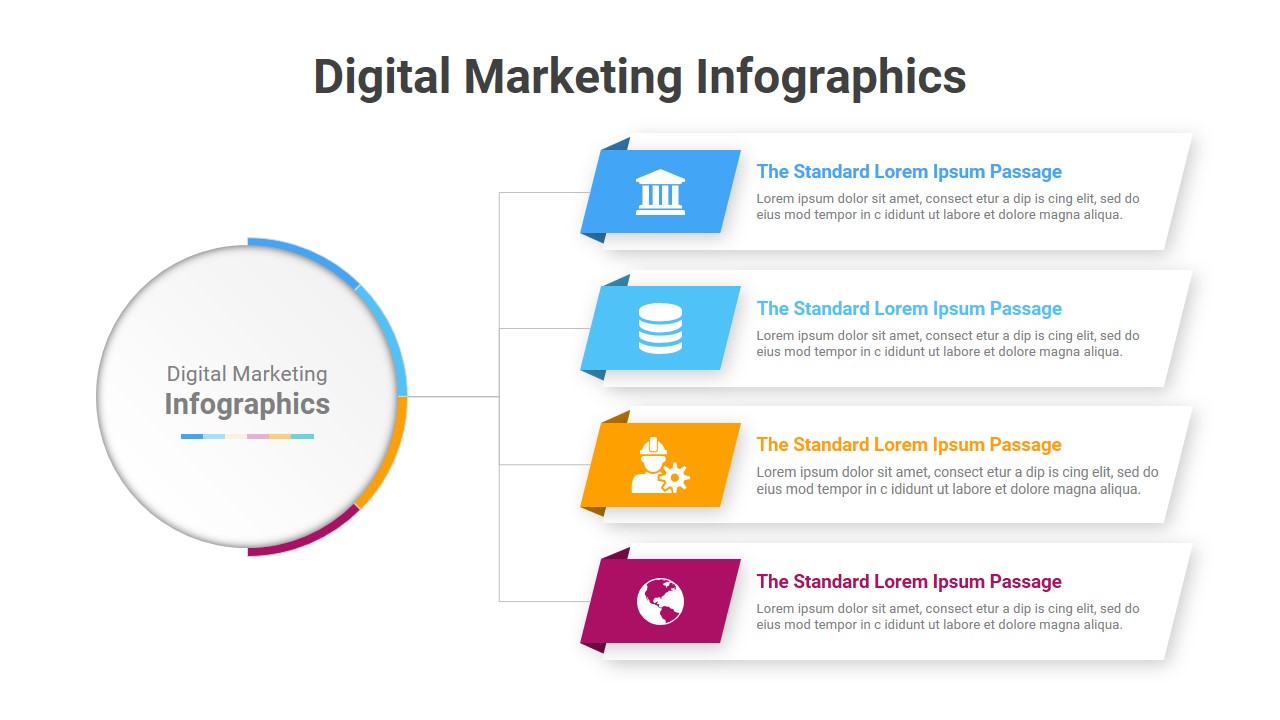 Digital Marketing Infographics

Digital Marketing
Infographics

The Standard Lorem Ipsum Passage
Lorem ipsum dolor sit amet, consect etur a dip is cing elit, sed do eius mod tempor in c ididunt ut labore et dolore magna aliqua.

The Standard Lorem Ipsum Passage
Lorem ipsum dolor sit amet, consect etur a dip is cing elit, sed do eius mod tempor in c ididunt ut labore et dolore magna aliqua.

The Standard Lorem Ipsum Passage
Lorem ipsum dolor sit amet, consect etur a dip is cing elit, sed do eius mod tempor in c ididunt ut labore et dolore magna aliqua.

The Standard Lorem Ipsum Passage
Lorem ipsum dolor sit amet, consect etur a dip is cing elit, sed do eius mod tempor in c ididunt ut labore et dolore magna aliqua.