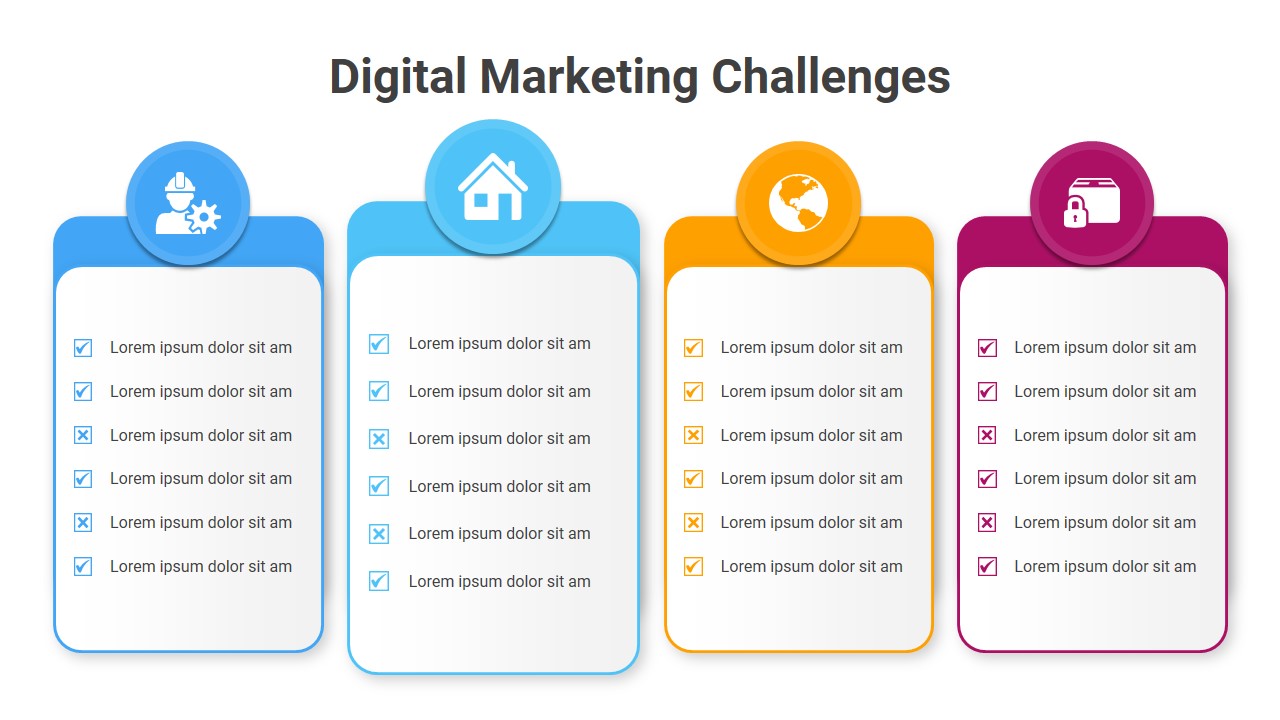 Digital Marketing Challenges

Lorem ipsum dolor sit am
Lorem ipsum dolor sit am
Lorem ipsum dolor sit am
Lorem ipsum dolor sit am
Lorem ipsum dolor sit am
Lorem ipsum dolor sit am

Lorem ipsum dolor sit am
Lorem ipsum dolor sit am
Lorem ipsum dolor sit am
Lorem ipsum dolor sit am
Lorem ipsum dolor sit am
Lorem ipsum dolor sit am

Lorem ipsum dolor sit am
Lorem ipsum dolor sit am
Lorem ipsum dolor sit am
Lorem ipsum dolor sit am
Lorem ipsum dolor sit am
Lorem ipsum dolor sit am

Lorem ipsum dolor sit am
Lorem ipsum dolor sit am
Lorem ipsum dolor sit am
Lorem ipsum dolor sit am
Lorem ipsum dolor sit am
Lorem ipsum dolor sit am