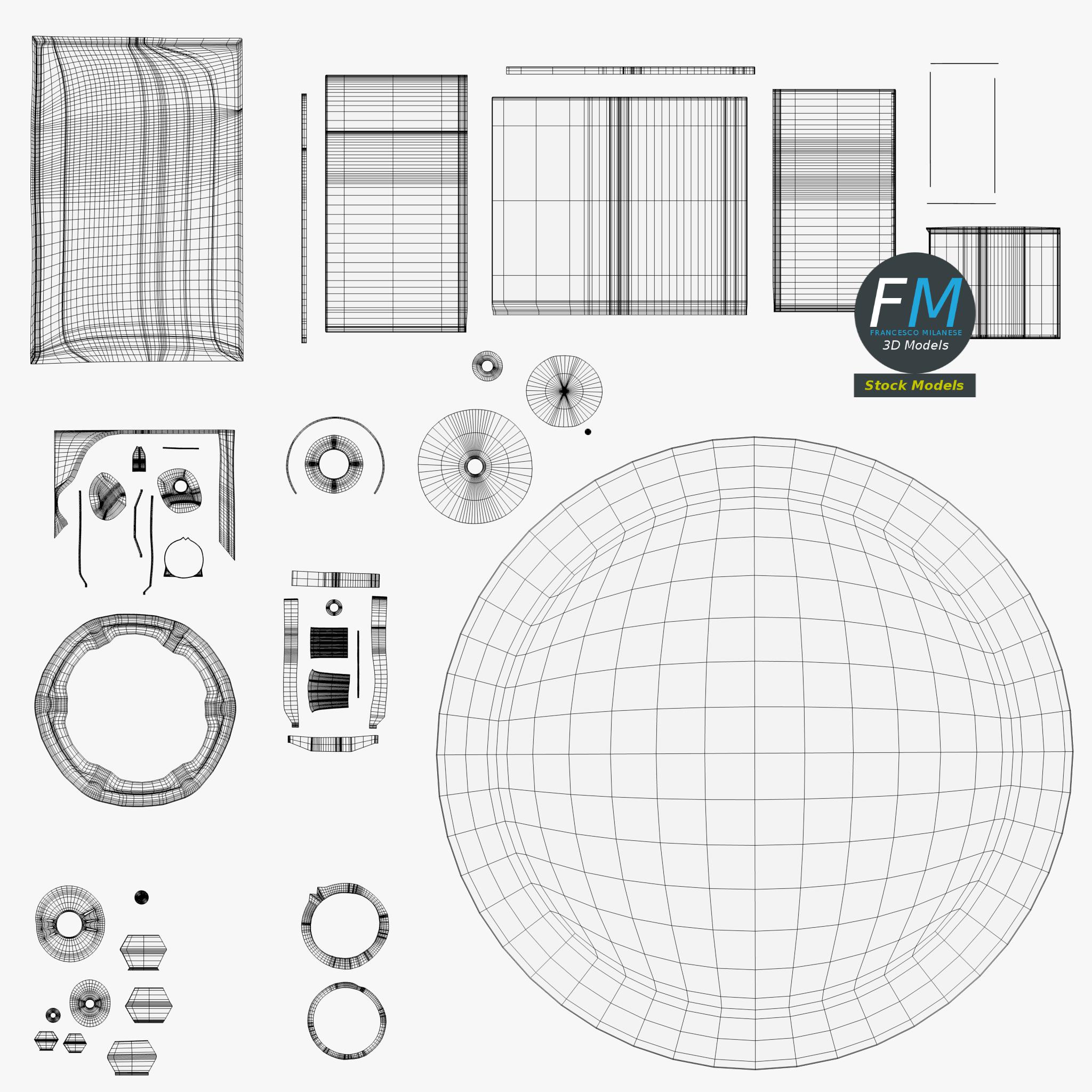 FM
FRANCESCO MILANESE
3D Models
Stock Models