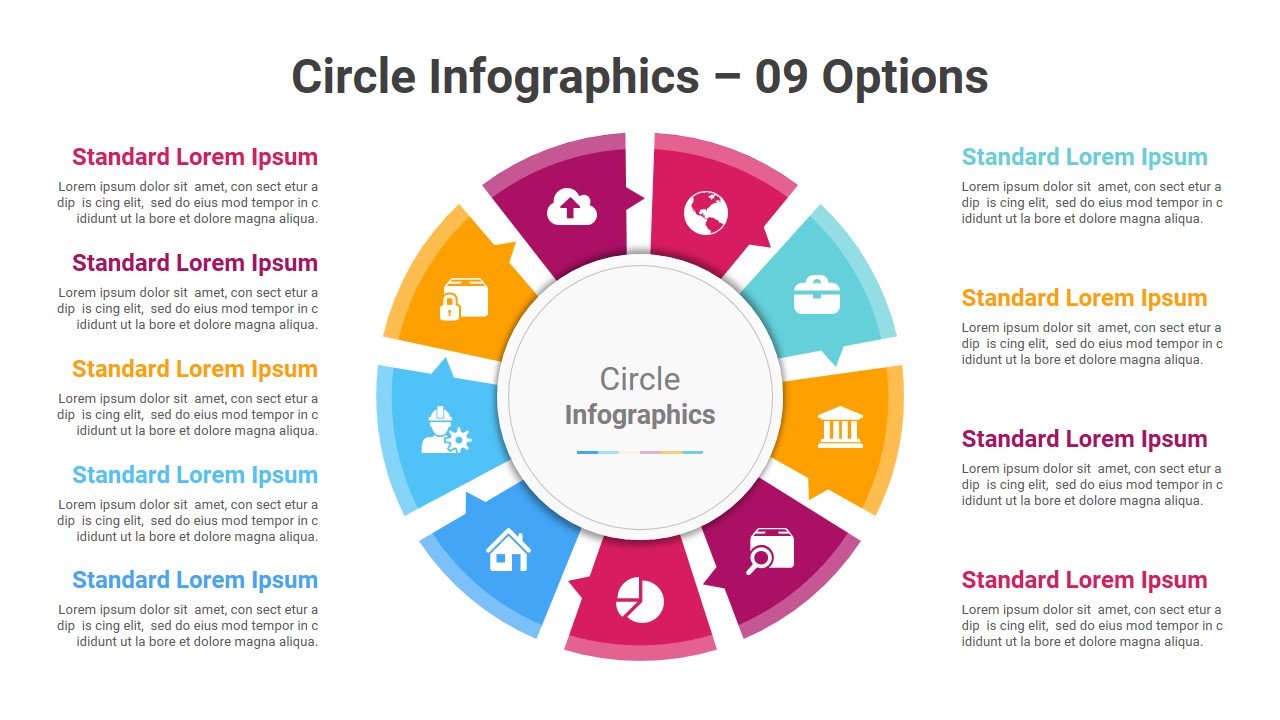 Circle Infographics – 09 Options

Standard Lorem Ipsum
Lorem ipsum dolor sit amet, con sect etur a dip is cing elit, sed do eius mod tempor in c ididunt ut la bore et dolore magna aliqua.

Standard Lorem Ipsum
Lorem ipsum dolor sit amet, con sect etur a dip is cing elit, sed do eius mod tempor in c ididunt ut la bore et dolore magna aliqua.

Standard Lorem Ipsum
Lorem ipsum dolor sit amet, con sect etur a dip is cing elit, sed do eius mod tempor in c ididunt ut la bore et dolore magna aliqua.

Standard Lorem Ipsum
Lorem ipsum dolor sit amet, con sect etur a dip is cing elit, sed do eius mod tempor in c ididunt ut la bore et dolore magna aliqua.

Standard Lorem Ipsum
Lorem ipsum dolor sit amet, con sect etur a dip is cing elit, sed do eius mod tempor in c ididunt ut la bore et dolore magna aliqua.

Circle
Infographics

Standard Lorem Ipsum
Lorem ipsum dolor sit amet, con sect etur a dip is cing elit, sed do eius mod tempor in c ididunt ut la bore et dolore magna aliqua.

Standard Lorem Ipsum
Lorem ipsum dolor sit amet, con sect etur a dip is cing elit, sed do eius mod tempor in c ididunt ut la bore et dolore magna aliqua.

Standard Lorem Ipsum
Lorem ipsum dolor sit amet, con sect etur a dip is cing elit, sed do eius mod tempor in c ididunt ut la bore et dolore magna aliqua.

Standard Lorem Ipsum
Lorem ipsum dolor sit amet, con sect etur a dip is cing elit, sed do eius mod tempor in c ididunt ut la bore et dolore magna aliqua.