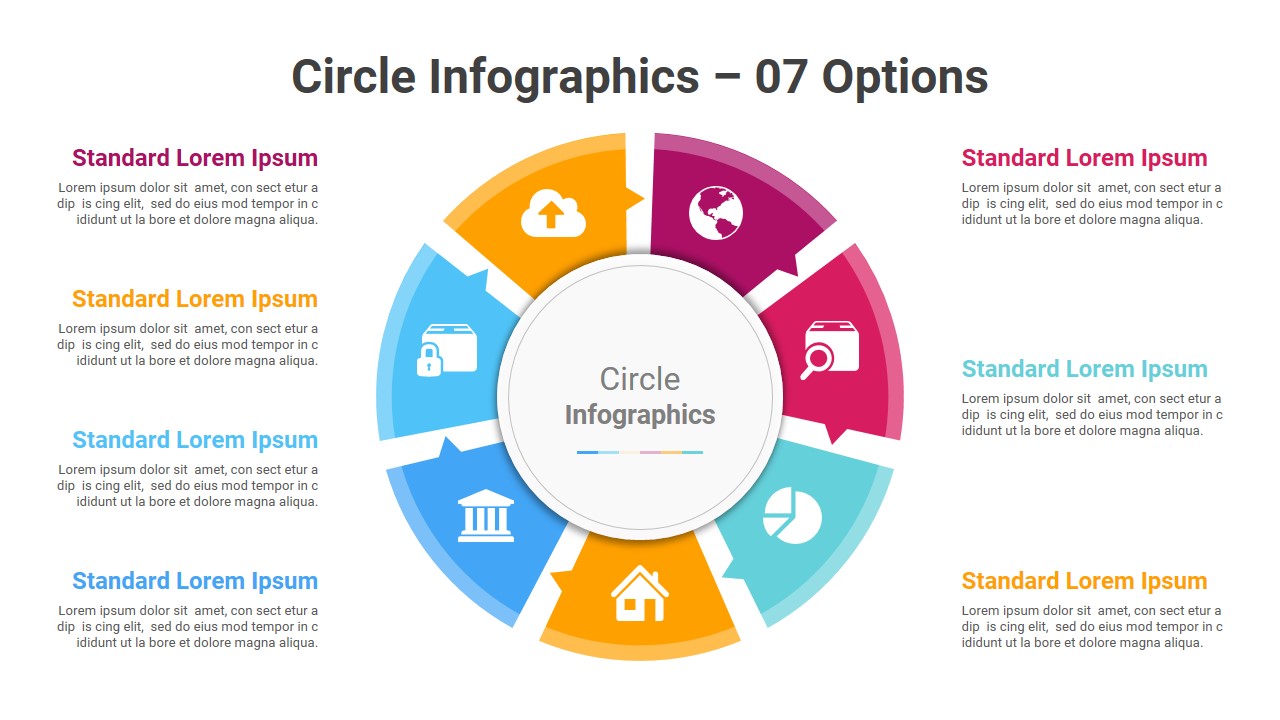 Circle Infographics – 07 Options

Standard Lorem Ipsum
Lorem ipsum dolor sit amet, con sect etur a dip is cing elit, sed do eius mod tempor in c ididunt ut la bore et dolore magna aliqua.

Standard Lorem Ipsum
Lorem ipsum dolor sit amet, con sect etur a dip is cing elit, sed do eius mod tempor in c ididunt ut la bore et dolore magna aliqua.

Standard Lorem Ipsum
Lorem ipsum dolor sit amet, con sect etur a dip is cing elit, sed do eius mod tempor in c ididunt ut la bore et dolore magna aliqua.

Standard Lorem Ipsum
Lorem ipsum dolor sit amet, con sect etur a dip is cing elit, sed do eius mod tempor in c ididunt ut la bore et dolore magna aliqua.

Circle
Infographics

Standard Lorem Ipsum
Lorem ipsum dolor sit amet, con sect etur a dip is cing elit, sed do eius mod tempor in c ididunt ut la bore et dolore magna aliqua.

Standard Lorem Ipsum
Lorem ipsum dolor sit amet, con sect etur a dip is cing elit, sed do eius mod tempor in c ididunt ut la bore et dolore magna aliqua.

Standard Lorem Ipsum
Lorem ipsum dolor sit amet, con sect etur a dip is cing elit, sed do eius mod tempor in c ididunt ut la bore et dolore magna aliqua.