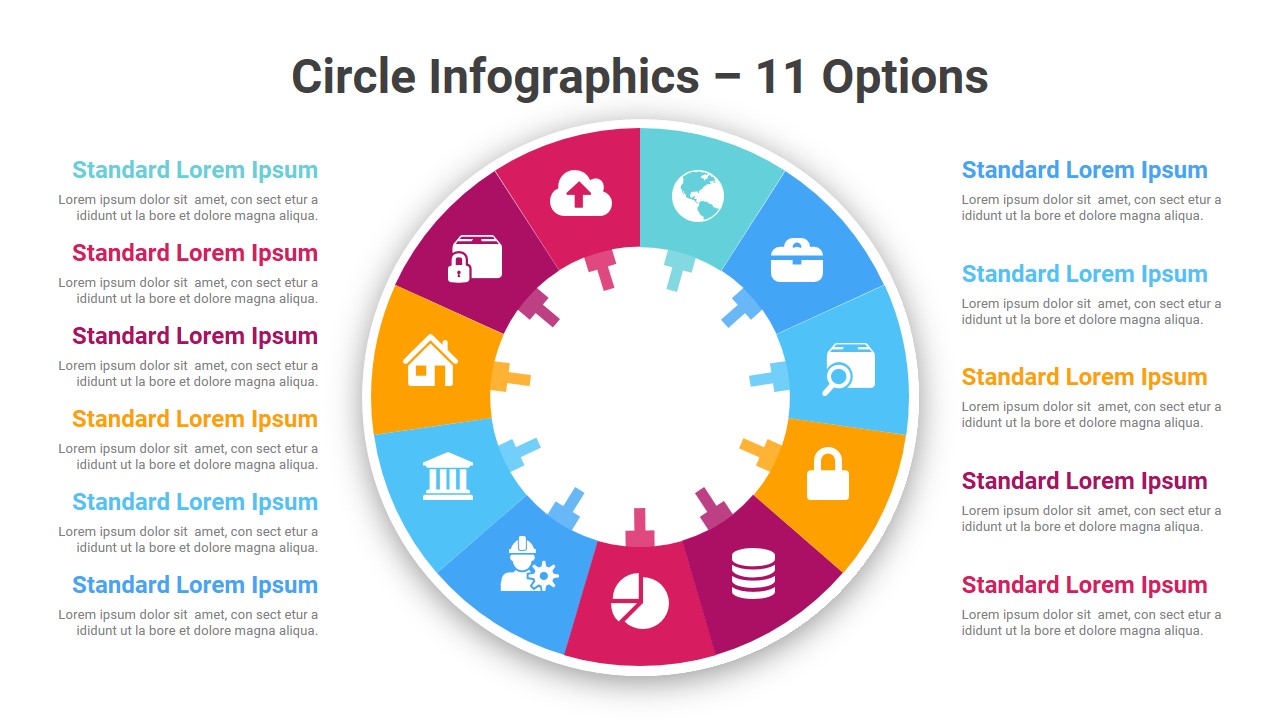 Circle Infographics – 11 Options

Standard Lorem Ipsum
Lorem ipsum dolor sit amet, con sect etur a ididunt ut la bore et dolore magna aliqua.

Standard Lorem Ipsum
Lorem ipsum dolor sit amet, con sect etur a ididunt ut la bore et dolore magna aliqua.

Standard Lorem Ipsum
Lorem ipsum dolor sit amet, con sect etur a ididunt ut la bore et dolore magna aliqua.

Standard Lorem Ipsum
Lorem ipsum dolor sit amet, con sect etur a ididunt ut la bore et dolore magna aliqua.

Standard Lorem Ipsum
Lorem ipsum dolor sit amet, con sect etur a ididunt ut la bore et dolore magna aliqua.

Standard Lorem Ipsum
Lorem ipsum dolor sit amet, con sect etur a ididunt ut la bore et dolore magna aliqua.

Standard Lorem Ipsum
Lorem ipsum dolor sit amet, con sect etur a ididunt ut la bore et dolore magna aliqua.

Standard Lorem Ipsum
Lorem ipsum dolor sit amet, con sect etur a ididunt ut la bore et dolore magna aliqua.

Standard Lorem Ipsum
Lorem ipsum dolor sit amet, con sect etur a ididunt ut la bore et dolore magna aliqua.

Standard Lorem Ipsum
Lorem ipsum dolor sit amet, con sect etur a ididunt ut la bore et dolore magna aliqua.

Standard Lorem Ipsum
Lorem ipsum dolor sit amet, con sect etur a ididunt ut la bore et dolore magna aliqua.