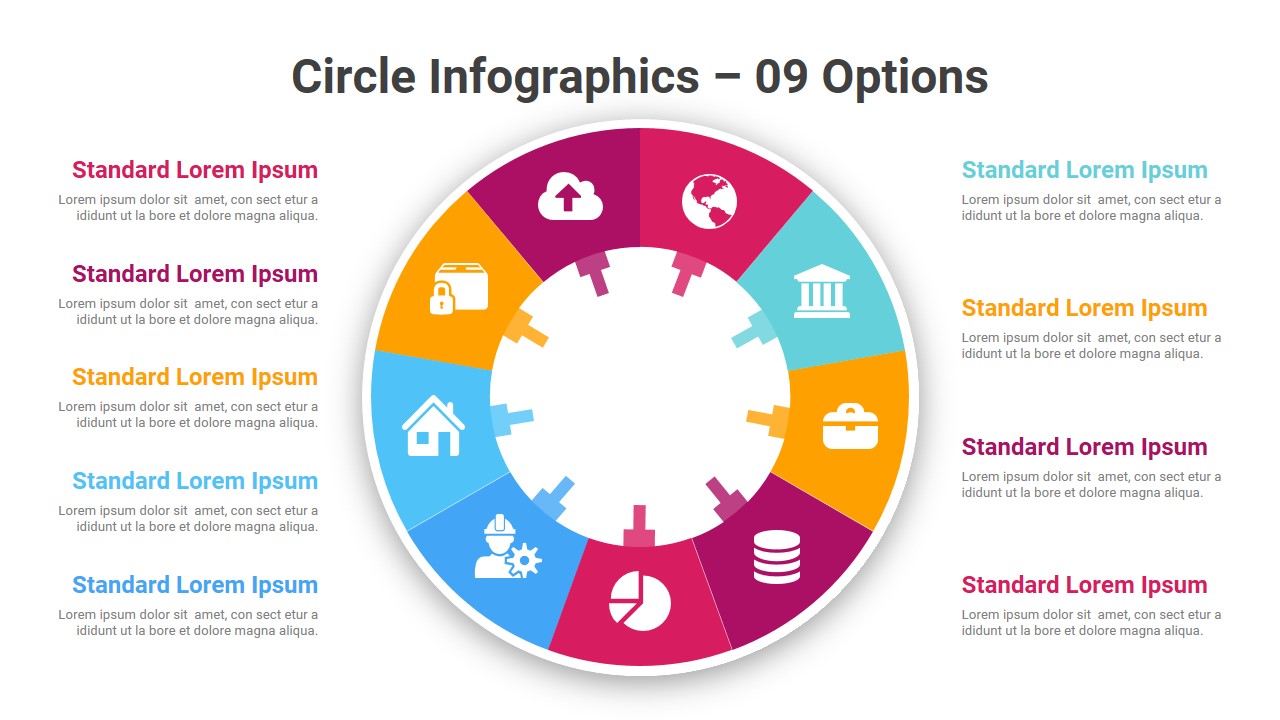 Circle Infographics – 09 Options

Standard Lorem Ipsum
Lorem ipsum dolor sit amet, con sect etur a ididunt ut la bore et dolore magna aliqua.

Standard Lorem Ipsum
Lorem ipsum dolor sit amet, con sect etur a ididunt ut la bore et dolore magna aliqua.

Standard Lorem Ipsum
Lorem ipsum dolor sit amet, con sect etur a ididunt ut la bore et dolore magna aliqua.

Standard Lorem Ipsum
Lorem ipsum dolor sit amet, con sect etur a ididunt ut la bore et dolore magna aliqua.

Standard Lorem Ipsum
Lorem ipsum dolor sit amet, con sect etur a ididunt ut la bore et dolore magna aliqua.

Standard Lorem Ipsum
Lorem ipsum dolor sit amet, con sect etur a ididunt ut la bore et dolore magna aliqua.

Standard Lorem Ipsum
Lorem ipsum dolor sit amet, con sect etur a ididunt ut la bore et dolore magna aliqua.

Standard Lorem Ipsum
Lorem ipsum dolor sit amet, con sect etur a ididunt ut la bore et dolore magna aliqua.

Standard Lorem Ipsum
Lorem ipsum dolor sit amet, con sect etur a ididunt ut la bore et dolore magna aliqua.