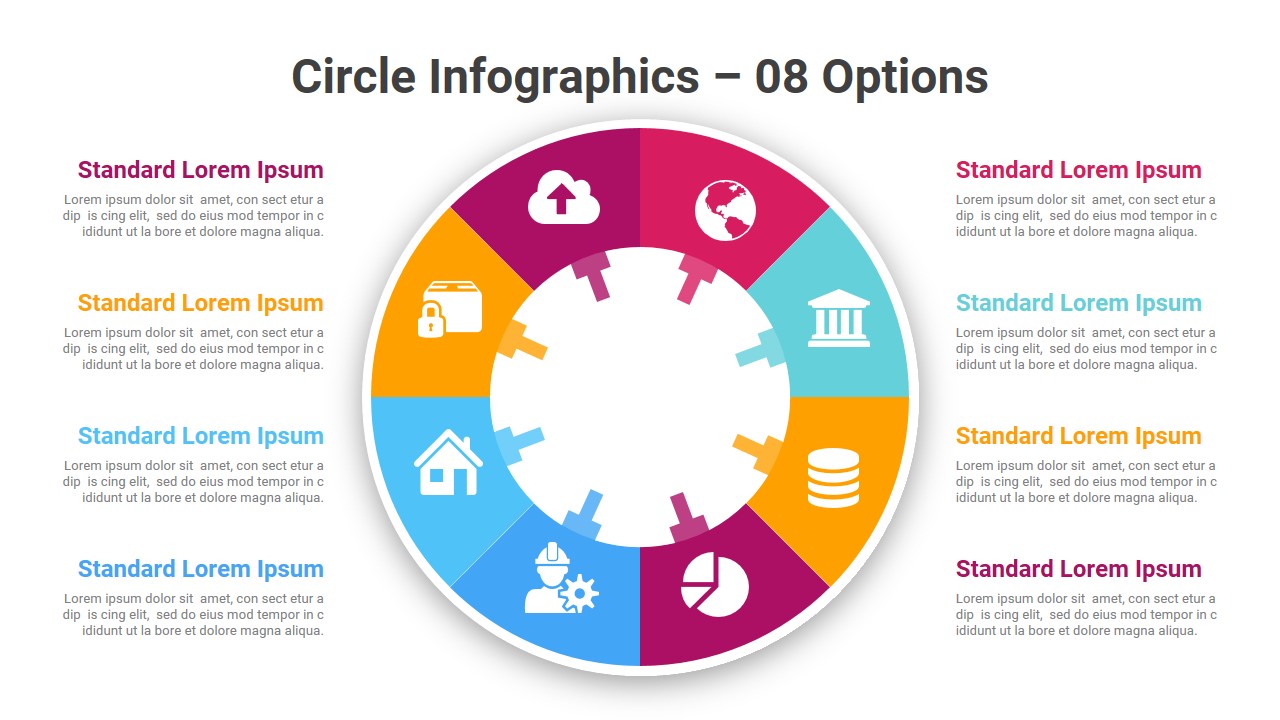 Circle Infographics – 08 Options

Standard Lorem Ipsum

Lorem ipsum dolor sit amet, con sect etur a dip is cing elit, sed do eius mod tempor in c ididunt ut la bore et dolore magna aliqua.

Standard Lorem Ipsum

Lorem ipsum dolor sit amet, con sect etur a dip is cing elit, sed do eius mod tempor in c ididunt ut la bore et dolore magna aliqua.

Standard Lorem Ipsum

Lorem ipsum dolor sit amet, con sect etur a dip is cing elit, sed do eius mod tempor in c ididunt ut la bore et dolore magna aliqua.

Standard Lorem Ipsum

Lorem ipsum dolor sit amet, con sect etur a dip is cing elit, sed do eius mod tempor in c ididunt ut la bore et dolore magna aliqua.

Standard Lorem Ipsum

Lorem ipsum dolor sit amet, con sect etur a dip is cing elit, sed do eius mod tempor in c ididunt ut la bore et dolore magna aliqua.

Standard Lorem Ipsum

Lorem ipsum dolor sit amet, con sect etur a dip is cing elit, sed do eius mod tempor in c ididunt ut la bore et dolore magna aliqua.

Standard Lorem Ipsum

Lorem ipsum dolor sit amet, con sect etur a dip is cing elit, sed do eius mod tempor in c ididunt ut la bore et dolore magna aliqua.

Standard Lorem Ipsum

Lorem ipsum dolor sit amet, con sect etur a dip is cing elit, sed do eius mod tempor in c ididunt ut la bore et dolore magna aliqua.