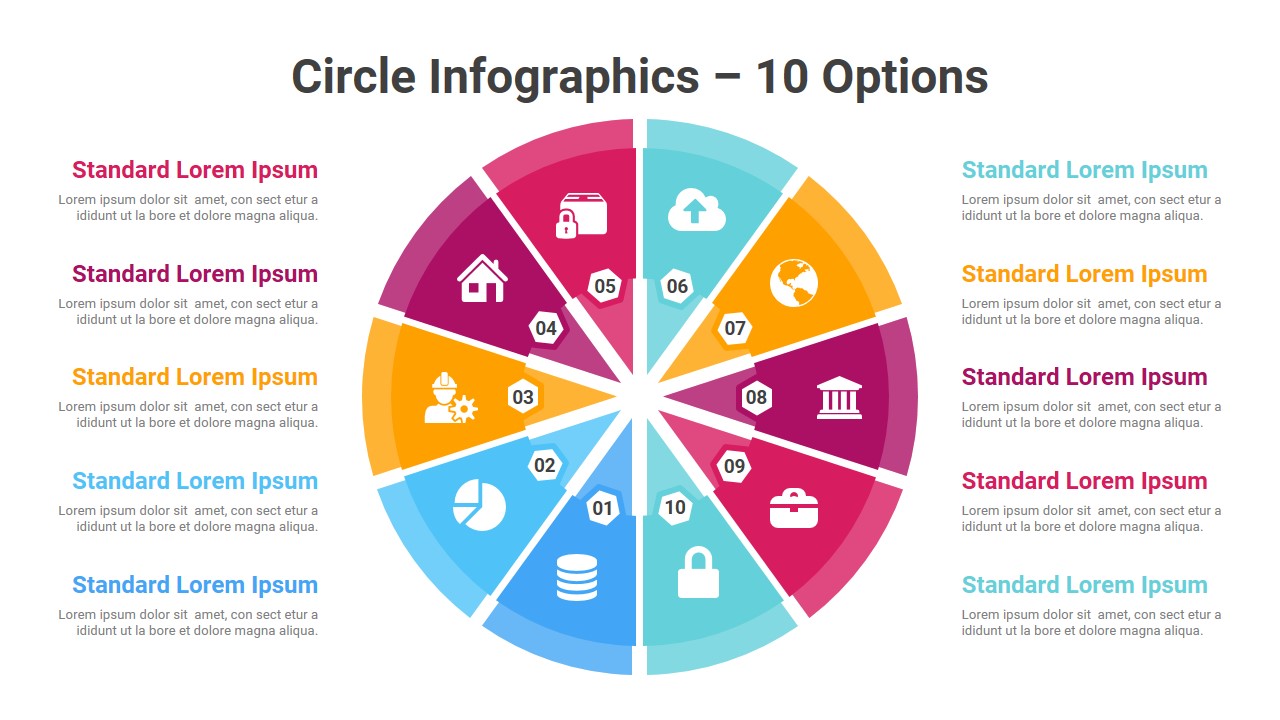 Circle Infographics – 10 Options

Standard Lorem Ipsum
Lorem ipsum dolor sit amet, con sect etur a ididunt ut la bore et dolore magna aliqua.

Standard Lorem Ipsum
Lorem ipsum dolor sit amet, con sect etur a ididunt ut la bore et dolore magna aliqua.

Standard Lorem Ipsum
Lorem ipsum dolor sit amet, con sect etur a ididunt ut la bore et dolore magna aliqua.

Standard Lorem Ipsum
Lorem ipsum dolor sit amet, con sect etur a ididunt ut la bore et dolore magna aliqua.

Standard Lorem Ipsum
Lorem ipsum dolor sit amet, con sect etur a ididunt ut la bore et dolore magna aliqua.

05
04
03
02
01
06
07
08
09
10

Standard Lorem Ipsum
Lorem ipsum dolor sit amet, con sect etur a ididunt ut la bore et dolore magna aliqua.

Standard Lorem Ipsum
Lorem ipsum dolor sit amet, con sect etur a ididunt ut la bore et dolore magna aliqua.

Standard Lorem Ipsum
Lorem ipsum dolor sit amet, con sect etur a ididunt ut la bore et dolore magna aliqua.

Standard Lorem Ipsum
Lorem ipsum dolor sit amet, con sect etur a ididunt ut la bore et dolore magna aliqua.

Standard Lorem Ipsum
Lorem ipsum dolor sit amet, con sect etur a ididunt ut la bore et dolore magna aliqua.