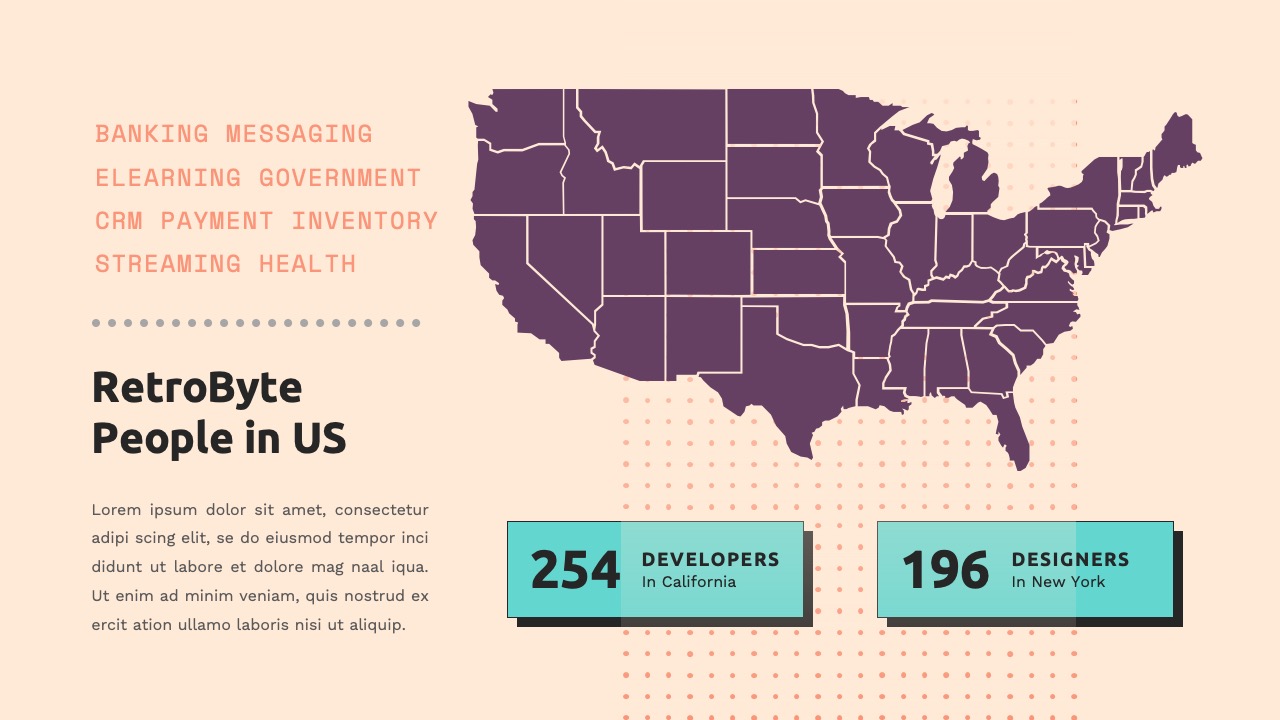 BANKING MESSAGING
ELEARNING GOVERNMENT
CRM PAYMENT INVENTORY
STREAMING HEALTH

RetroByte People in US

Lorem ipsum dolor sit amet, consectetur adipi scing elit, se do eiusmod tempor inci didunt ut labore et dolore mag naal iqua. Ut enim ad minim veniam, quis nostrud ex ercit ation ullamo laboris nisi ut aliquip.

254 DEVELOPERS In California

196 DESIGNERS In New York