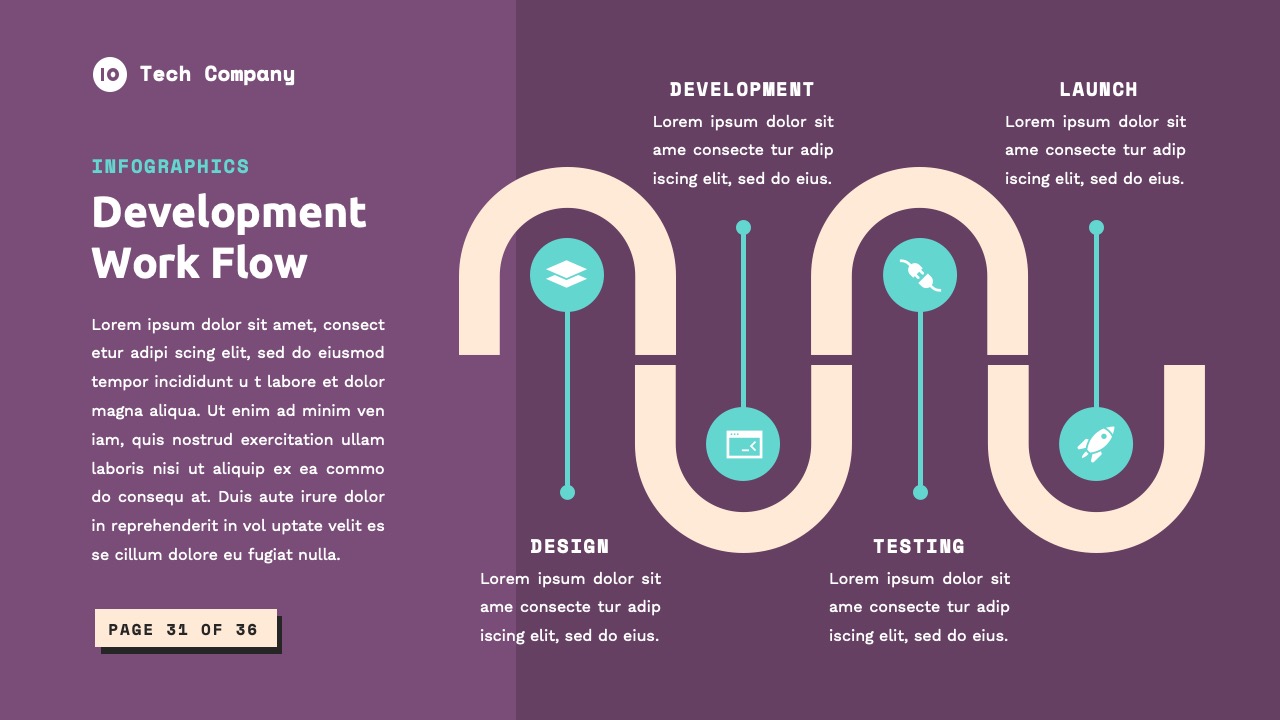 IO Tech Company

INFOGRAPHICS

Development Work Flow

Lorem ipsum dolor sit amet, consect etur adipi scing elit, sed do eiusmod tempor incididunt u t labore et dolor magna aliqua. Ut enim ad minim ven iam, quis nostrud exercitation ullam laboris nisi ut aliquip ex ea commo do consequ at. Duis aute irure dolor in reprehenderit in vol uptate velit es se cillum dolore eu fugiat nulla.

PAGE 31 OF 36

DEVELOPMENT

Lorem ipsum dolor sit ame consecte tur adip iscing elit, sed do eius.

LAUNCH

Lorem ipsum dolor sit ame consecte tur adip iscing elit, sed do eius.

DESIGN

Lorem ipsum dolor sit ame consecte tur adip iscing elit, sed do eius.

TESTING

Lorem ipsum dolor sit ame consecte tur adip iscing elit, sed do eius.