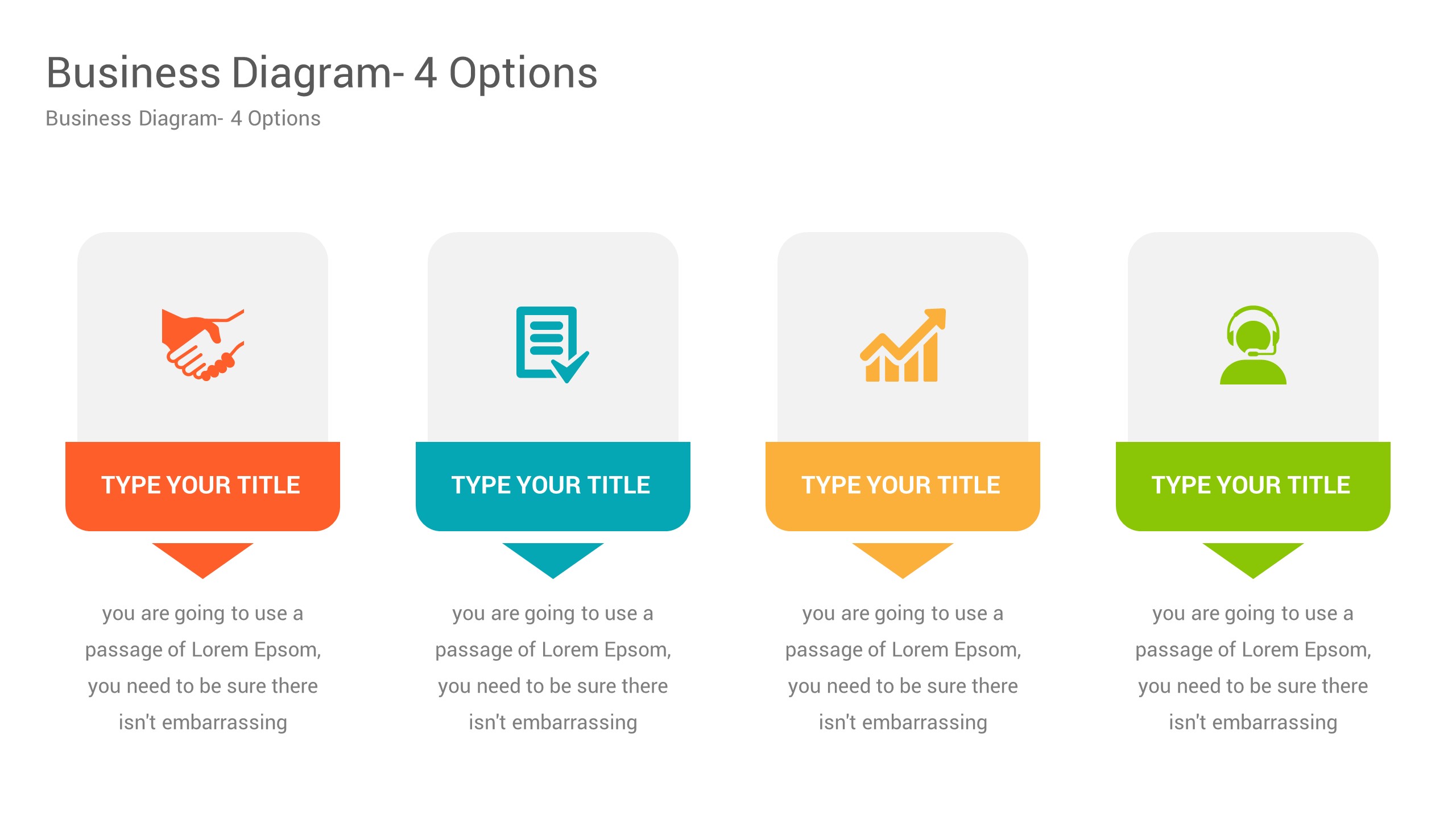 Business Diagram- 4 Options

Business Diagram- 4 Options

TYPE YOUR TITLE

you are going to use a passage of Lorem Epsom, you need to be sure there isn't embarrassing

TYPE YOUR TITLE

you are going to use a passage of Lorem Epsom, you need to be sure there isn't embarrassing

TYPE YOUR TITLE

you are going to use a passage of Lorem Epsom, you need to be sure there isn't embarrassing

TYPE YOUR TITLE

you are going to use a passage of Lorem Epsom, you need to be sure there isn't embarrassing