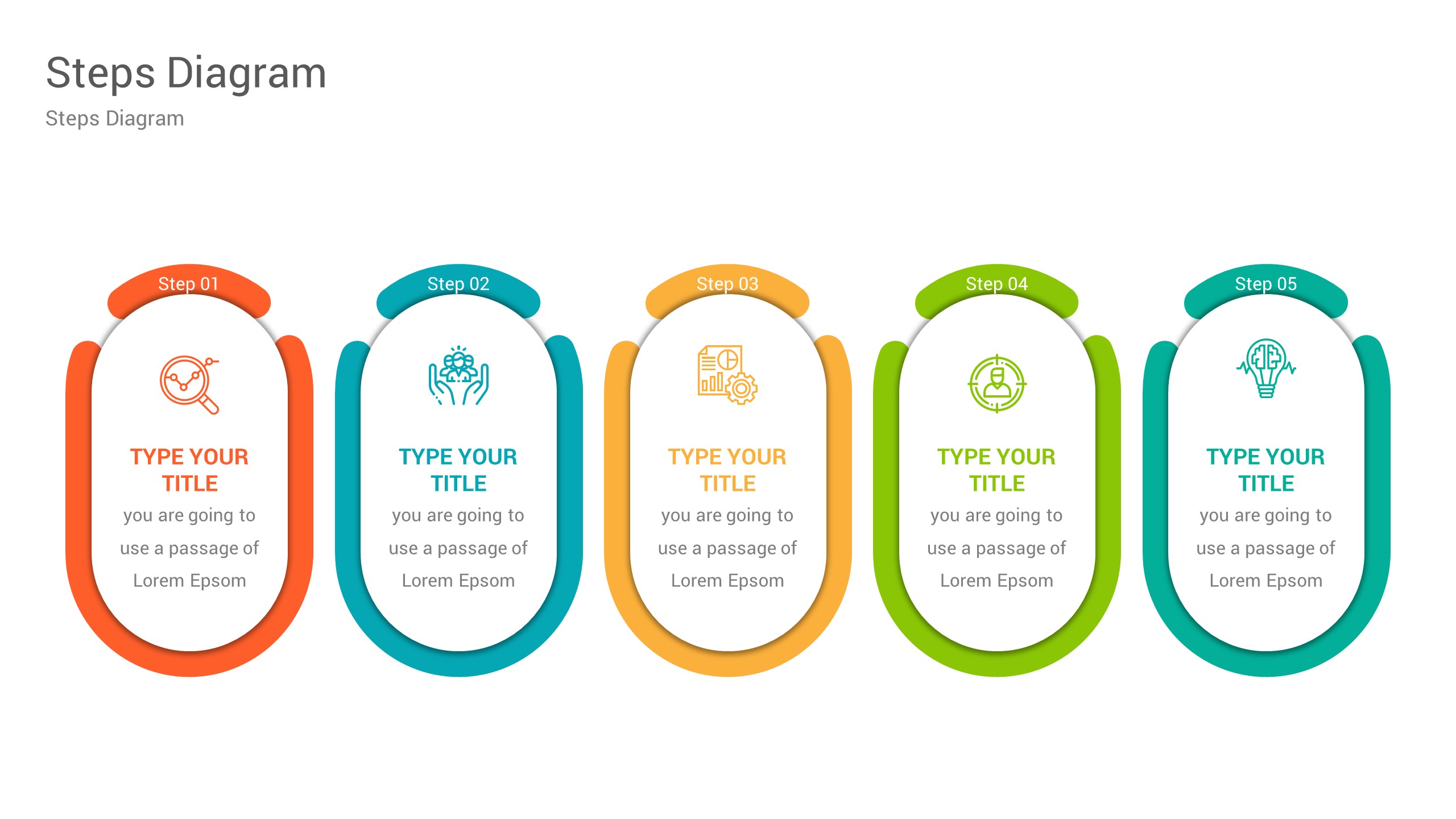 Steps Diagram
Steps Diagram

Step 01
TYPE YOUR TITLE
you are going to use a passage of Lorem Epsom

Step 02
TYPE YOUR TITLE
you are going to use a passage of Lorem Epsom

Step 03
TYPE YOUR TITLE
you are going to use a passage of Lorem Epsom

Step 04
TYPE YOUR TITLE
you are going to use a passage of Lorem Epsom

Step 05
TYPE YOUR TITLE
you are going to use a passage of Lorem Epsom