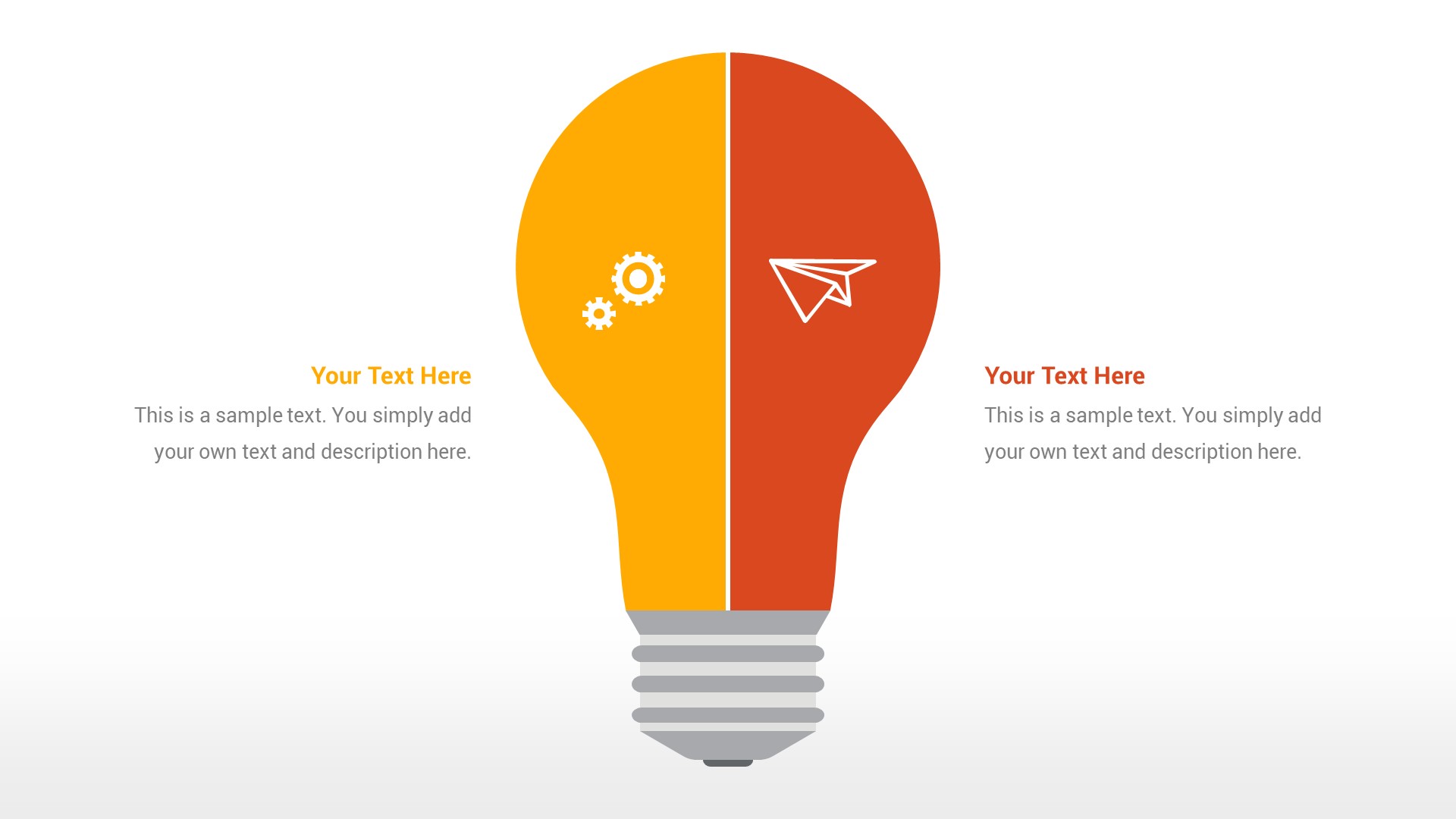 Your Text Here

This is a sample text. You simply add your own text and description here.

Your Text Here

This is a sample text. You simply add your own text and description here.