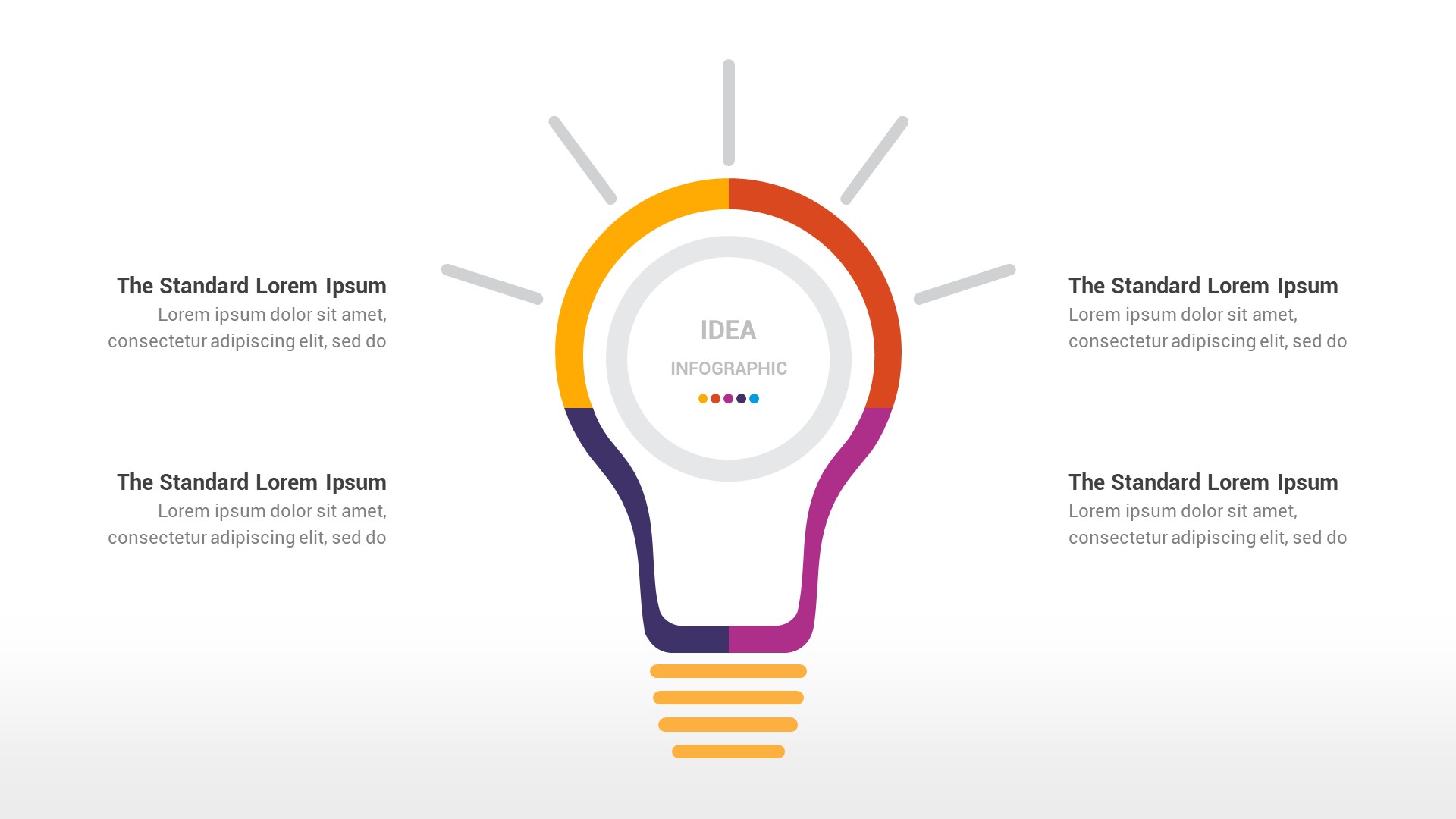 The Standard Lorem Ipsum
Lorem ipsum dolor sit amet, consectetur adipiscing elit, sed do

The Standard Lorem Ipsum
Lorem ipsum dolor sit amet, consectetur adipiscing elit, sed do

IDEA
INFOGRAPHIC

The Standard Lorem Ipsum
Lorem ipsum dolor sit amet, consectetur adipiscing elit, sed do

The Standard Lorem Ipsum
Lorem ipsum dolor sit amet, consectetur adipiscing elit, sed do