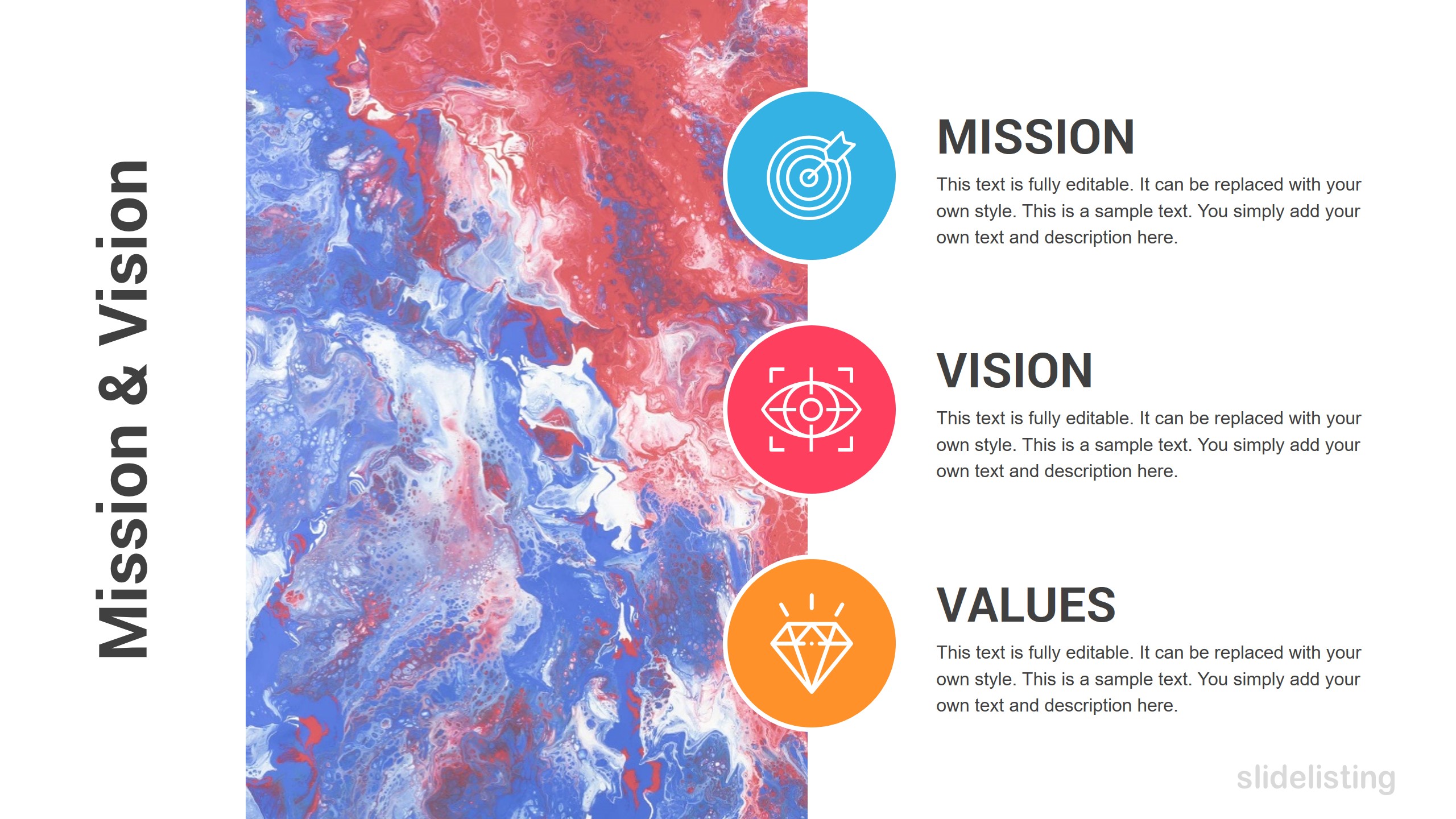 Mission & Vision

MISSION

This text is fully editable. It can be replaced with your own style. This is a sample text. You simply add your own text and description here.

VISION

This text is fully editable. It can be replaced with your own style. This is a sample text. You simply add your own text and description here.

VALUES

This text is fully editable. It can be replaced with your own style. This is a sample text. You simply add your own text and description here.

slidelisting