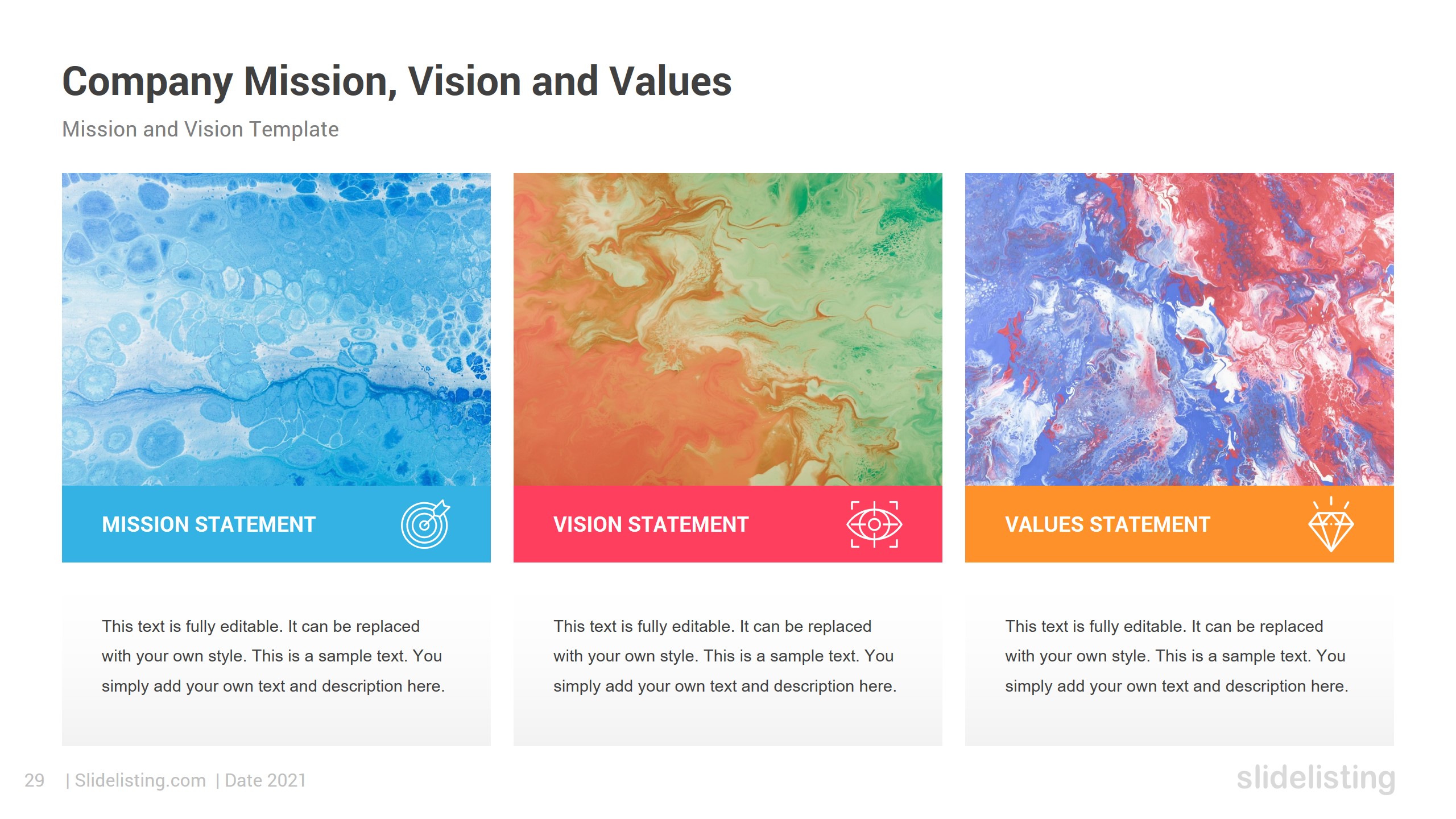 Company Mission, Vision and Values

Mission and Vision Template

MISSION STATEMENT

This text is fully editable. It can be replaced with your own style. This is a sample text. You simply add your own text and description here.

VISION STATEMENT

This text is fully editable. It can be replaced with your own style. This is a sample text. You simply add your own text and description here.

VALUES STATEMENT

This text is fully editable. It can be replaced with your own style. This is a sample text. You simply add your own text and description here.

29 | Slidelisting.com | Date 2021

slidelisting