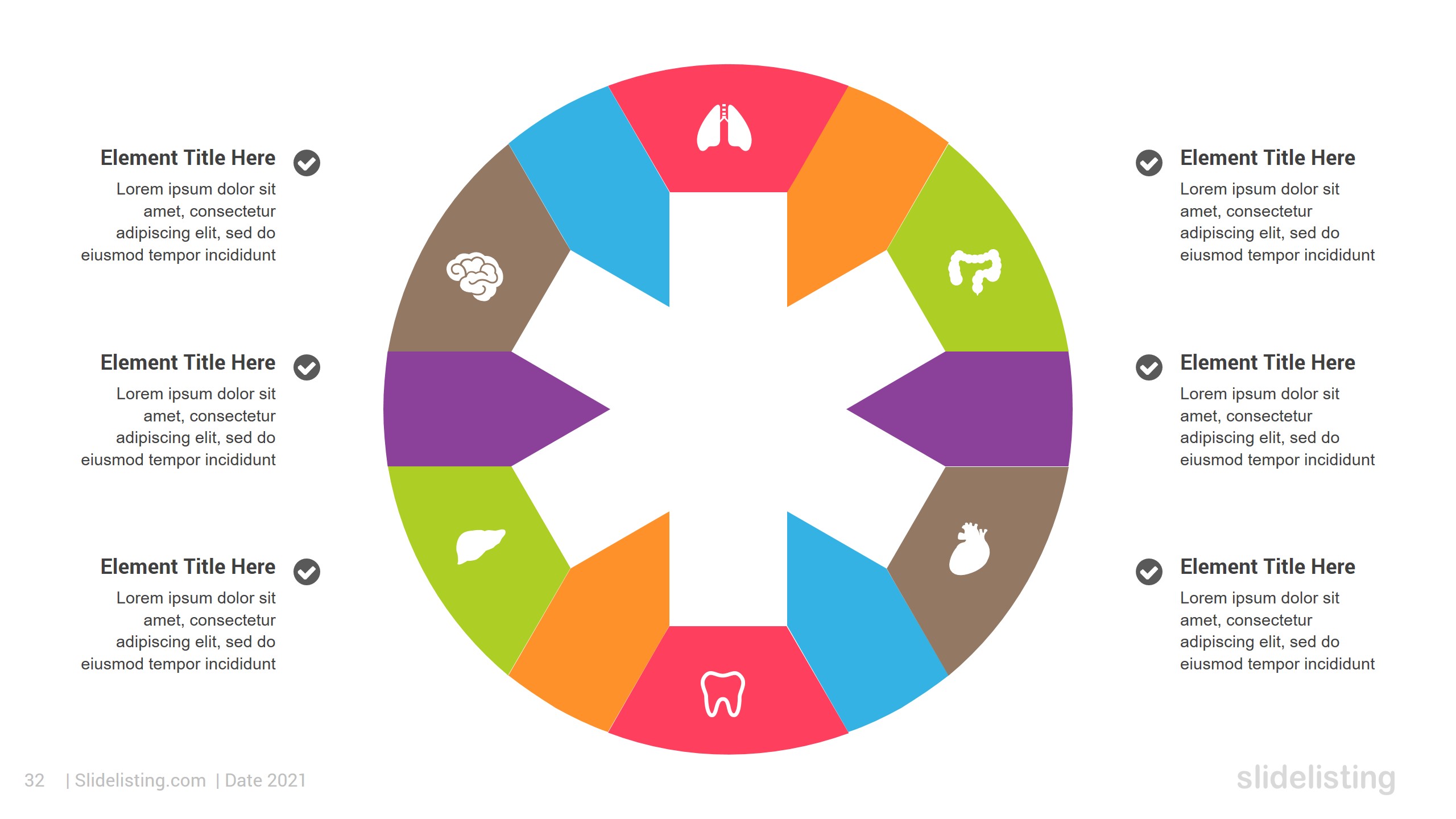 Element Title Here
Lorem ipsum dolor sit amet, consectetur adipiscing elit, sed do eiusmod tempor incididunt

Element Title Here
Lorem ipsum dolor sit amet, consectetur adipiscing elit, sed do eiusmod tempor incididunt

Element Title Here
Lorem ipsum dolor sit amet, consectetur adipiscing elit, sed do eiusmod tempor incididunt

Element Title Here
Lorem ipsum dolor sit amet, consectetur adipiscing elit, sed do eiusmod tempor incididunt

Element Title Here
Lorem ipsum dolor sit amet, consectetur adipiscing elit, sed do eiusmod tempor incididunt

Element Title Here
Lorem ipsum dolor sit amet, consectetur adipiscing elit, sed do eiusmod tempor incididunt

32 | Slidelisting.com | Date 2021

slidelisting