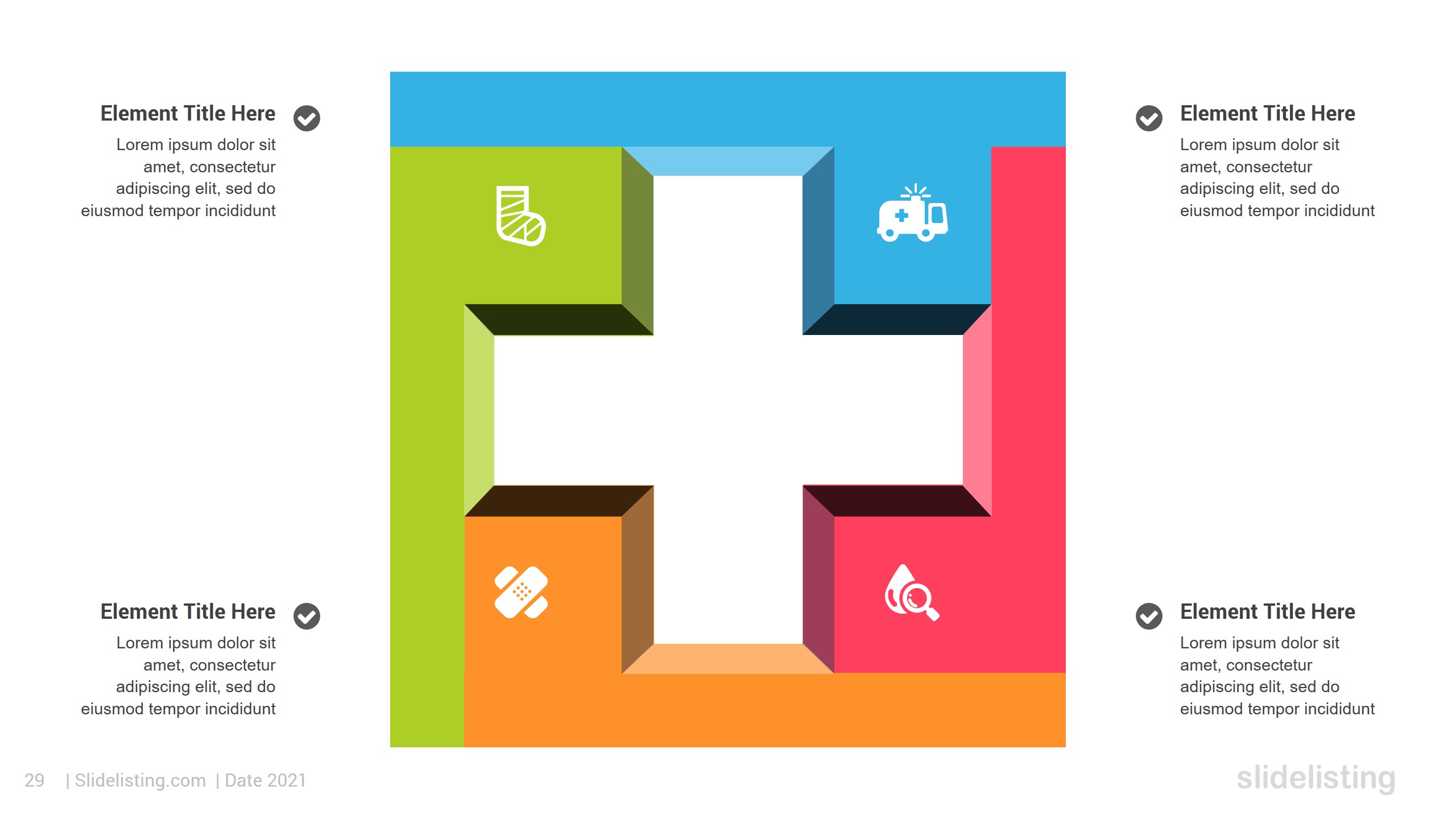 Element Title Here

Lorem ipsum dolor sit amet, consectetur adipiscing elit, sed do eiusmod tempor incididunt

Element Title Here

Lorem ipsum dolor sit amet, consectetur adipiscing elit, sed do eiusmod tempor incididunt

Element Title Here

Lorem ipsum dolor sit amet, consectetur adipiscing elit, sed do eiusmod tempor incididunt

Element Title Here

Lorem ipsum dolor sit amet, consectetur adipiscing elit, sed do eiusmod tempor incididunt

29 | Slidelisting.com | Date 2021

slidelisting