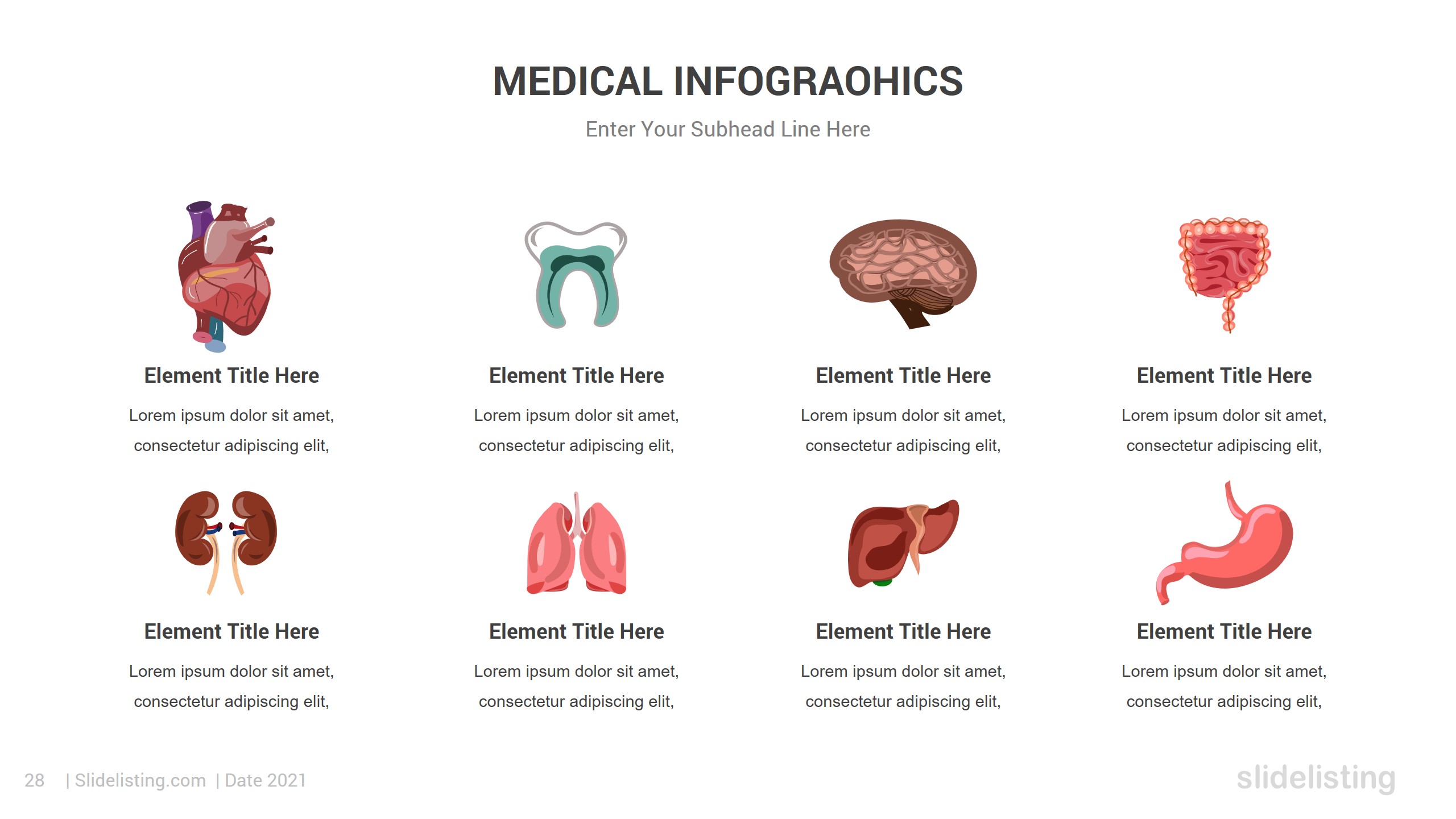 MEDICAL INFOGRAOHICS

Enter Your Subhead Line Here

Element Title Here

Lorem ipsum dolor sit amet, consectetur adipiscing elit,

Element Title Here

Lorem ipsum dolor sit amet, consectetur adipiscing elit,

Element Title Here

Lorem ipsum dolor sit amet, consectetur adipiscing elit,

Element Title Here

Lorem ipsum dolor sit amet, consectetur adipiscing elit,

Element Title Here

Lorem ipsum dolor sit amet, consectetur adipiscing elit,

Element Title Here

Lorem ipsum dolor sit amet, consectetur adipiscing elit,

Element Title Here

Lorem ipsum dolor sit amet, consectetur adipiscing elit,

Element Title Here

Lorem ipsum dolor sit amet, consectetur adipiscing elit,

28 | Slidelisting.com | Date 2021

slidelisting