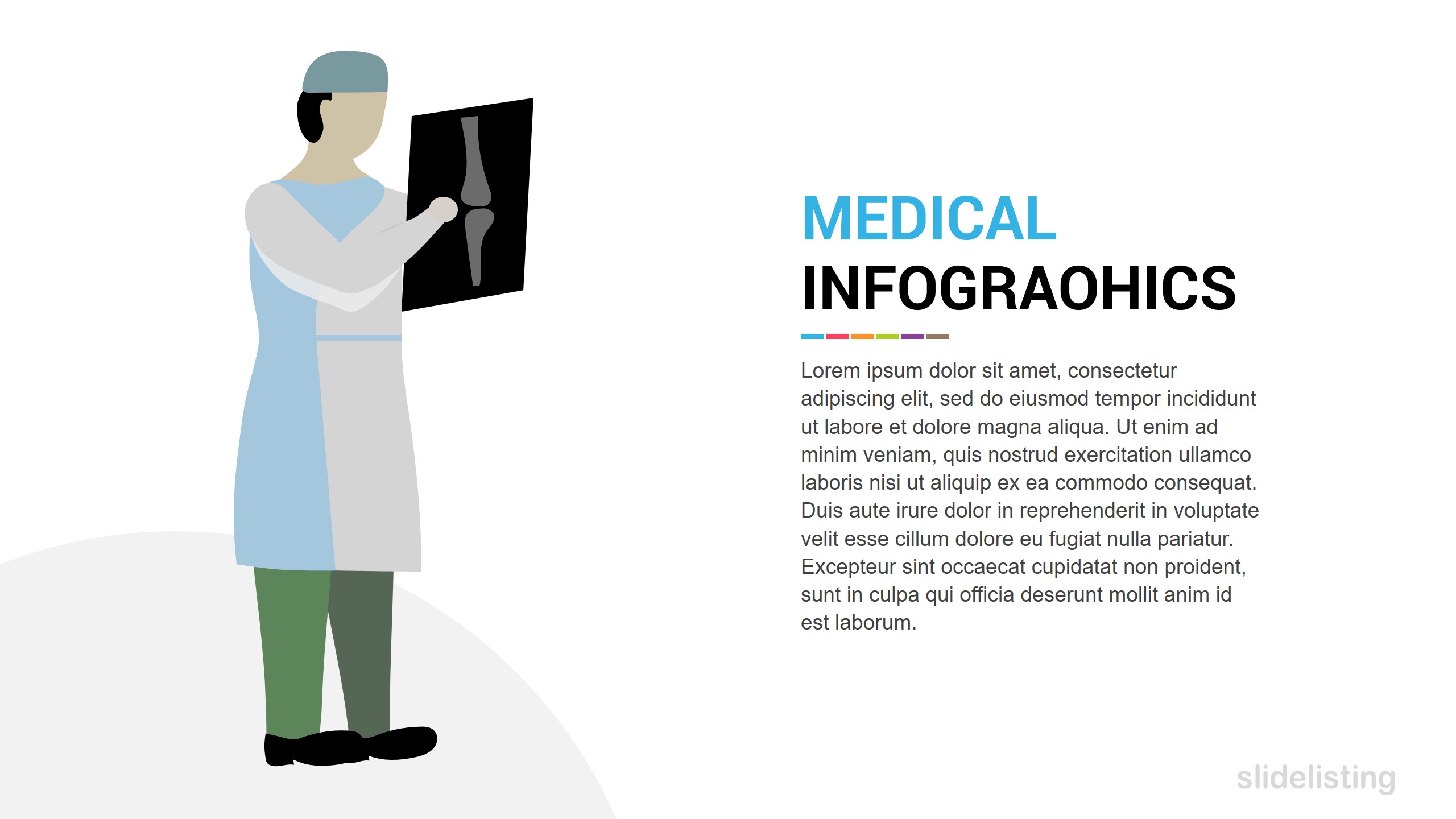 MEDICAL
INFOGRAOHICS

Lorem ipsum dolor sit amet, consectetur adipiscing elit, sed do eiusmod tempor incididunt ut labore et dolore magna aliqua. Ut enim ad minim veniam, quis nostrud exercitation ullamco laboris nisi ut aliquip ex ea commodo consequat. Duis aute irure dolor in reprehenderit in voluptate velit esse cillum dolore eu fugiat nulla pariatur. Excepteur sint occaecat cupidatat non proident, sunt in culpa qui officia deserunt mollit anim id est laborum.

slidelisting