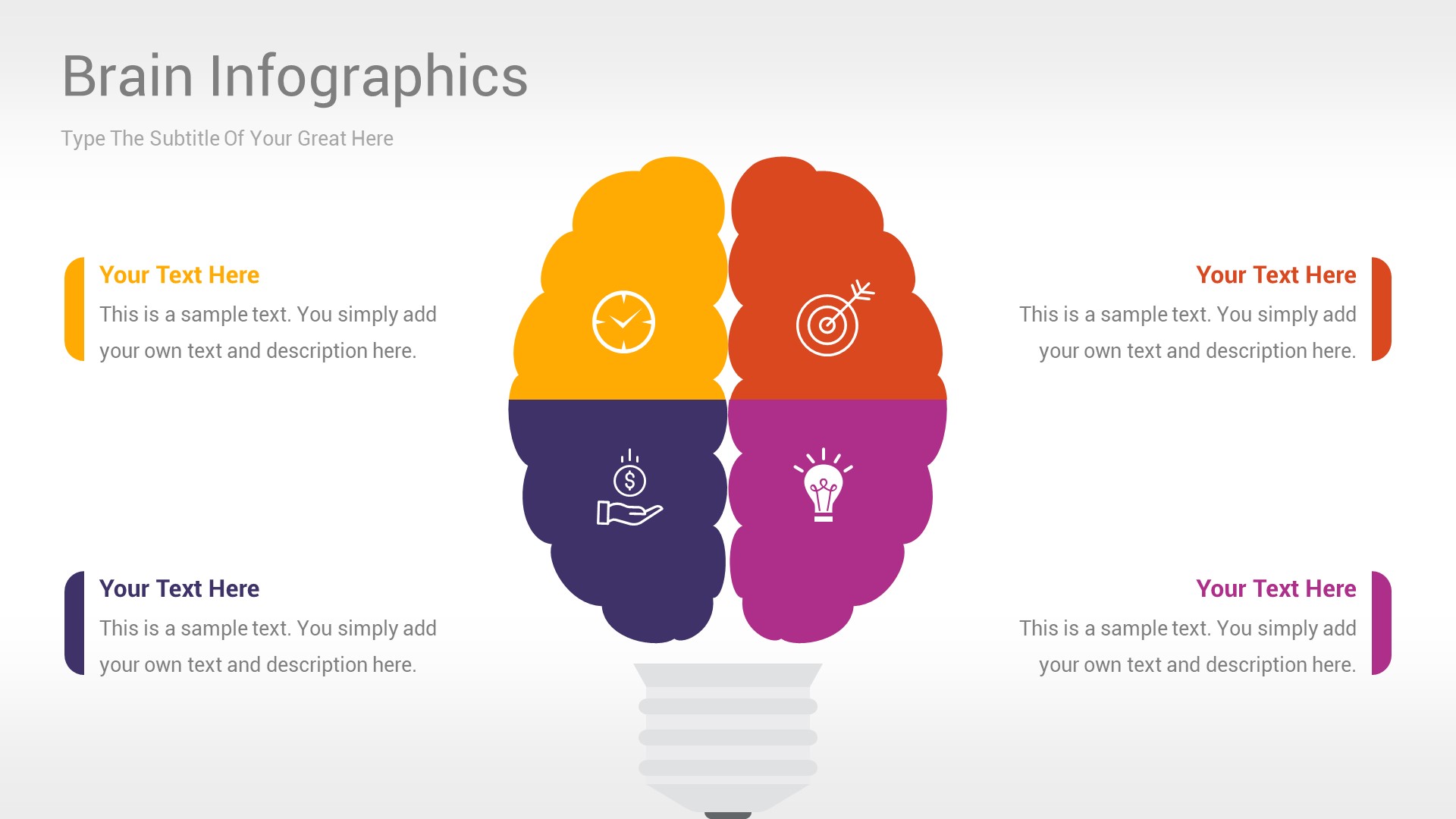 Brain Infographics

Type The Subtitle Of Your Great Here

Your Text Here

This is a sample text. You simply add your own text and description here.

Your Text Here

This is a sample text. You simply add your own text and description here.

Your Text Here

This is a sample text. You simply add your own text and description here.

Your Text Here

This is a sample text. You simply add your own text and description here.