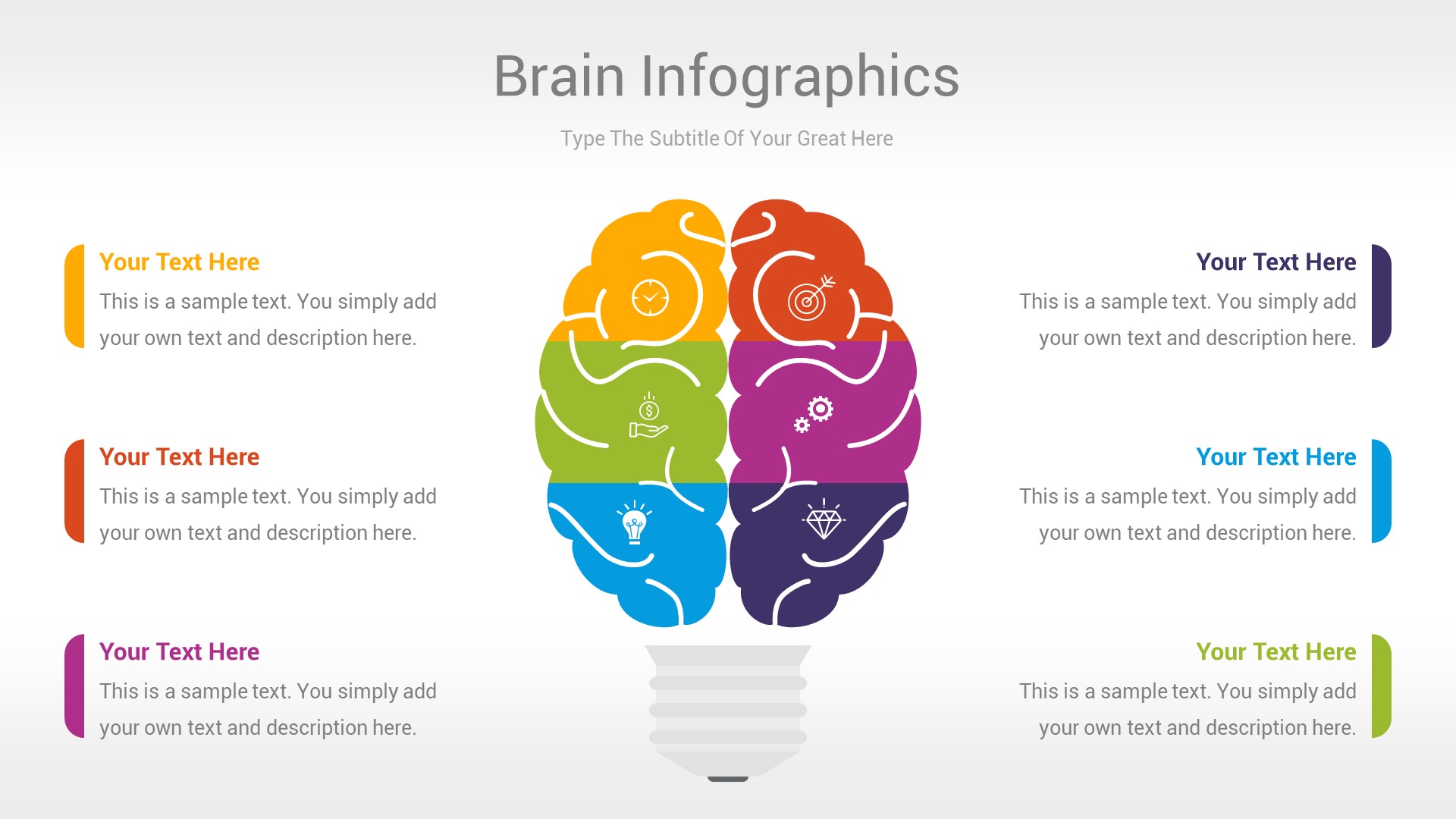 Brain Infographics

Type The Subtitle Of Your Great Here

Your Text Here

This is a sample text. You simply add your own text and description here.

Your Text Here

This is a sample text. You simply add your own text and description here.

Your Text Here

This is a sample text. You simply add your own text and description here.

Your Text Here

This is a sample text. You simply add your own text and description here.

Your Text Here

This is a sample text. You simply add your own text and description here.

Your Text Here

This is a sample text. You simply add your own text and description here.