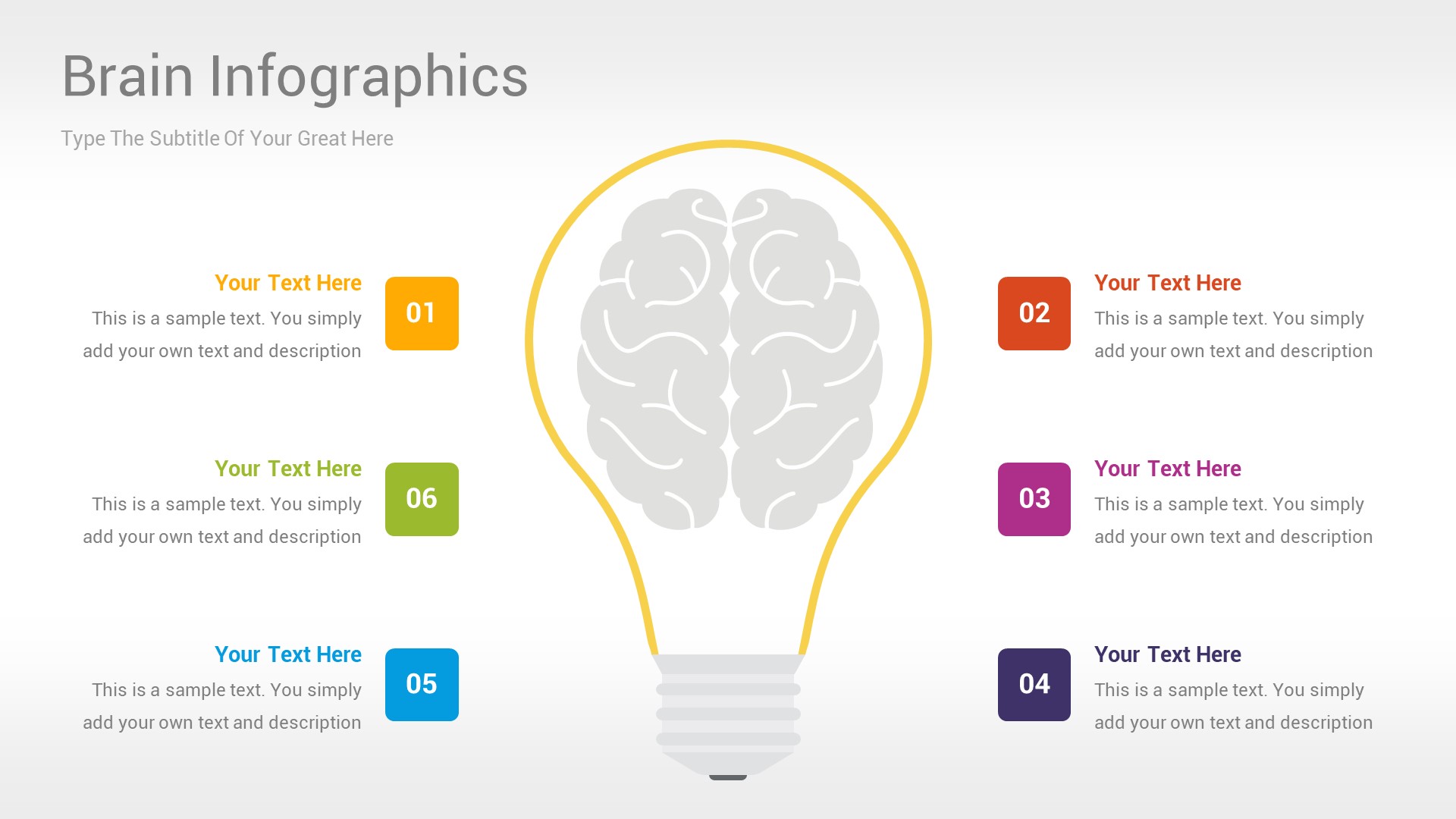 Brain Infographics

Type The Subtitle Of Your Great Here

Your Text Here
This is a sample text. You simply add your own text and description

01

Your Text Here
This is a sample text. You simply add your own text and description

06

Your Text Here
This is a sample text. You simply add your own text and description

05

02

Your Text Here
This is a sample text. You simply add your own text and description

03

Your Text Here
This is a sample text. You simply add your own text and description

04

Your Text Here
This is a sample text. You simply add your own text and description