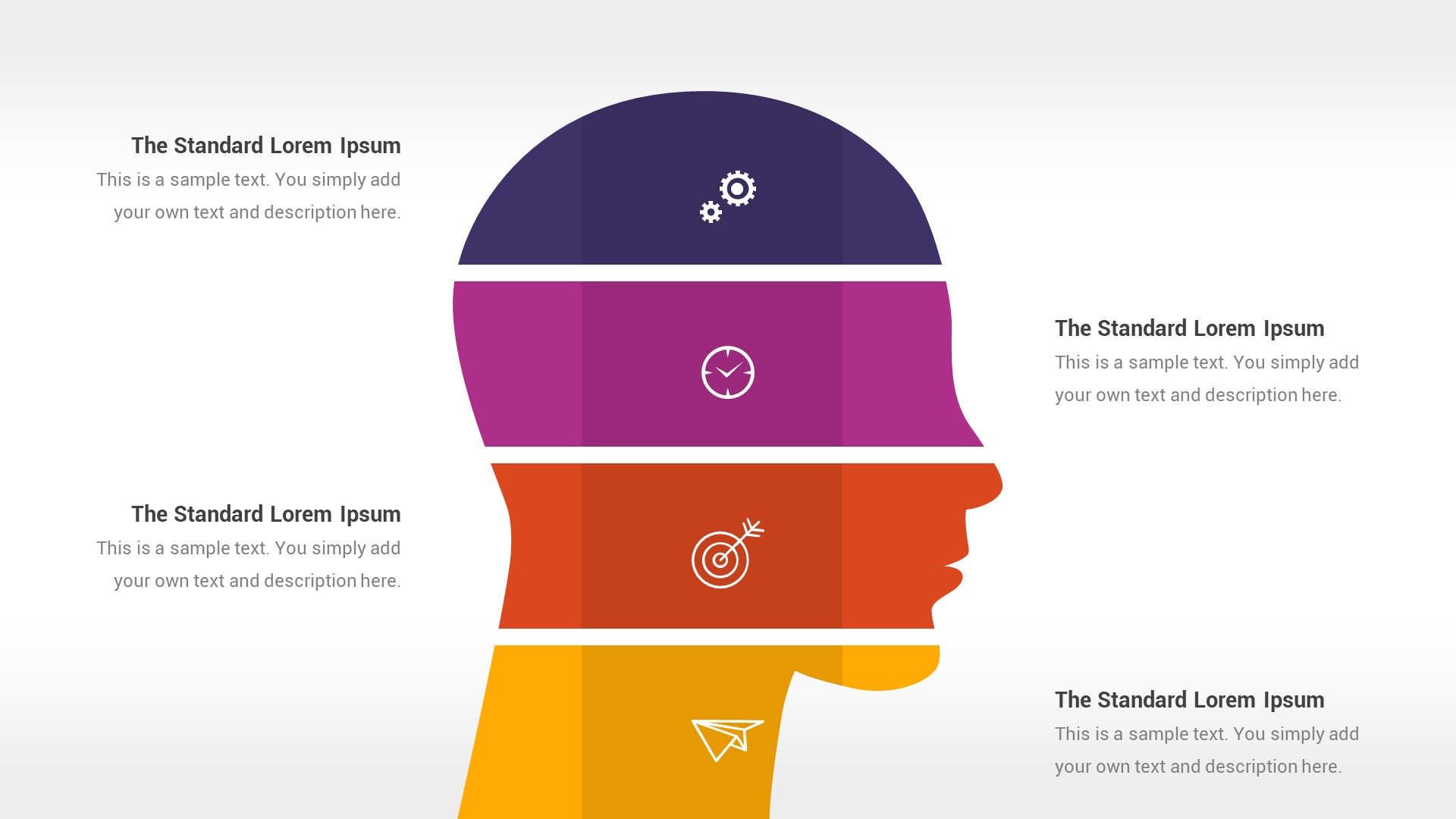 The Standard Lorem Ipsum
This is a sample text. You simply add your own text and description here.

The Standard Lorem Ipsum
This is a sample text. You simply add your own text and description here.

The Standard Lorem Ipsum
This is a sample text. You simply add your own text and description here.

The Standard Lorem Ipsum
This is a sample text. You simply add your own text and description here.