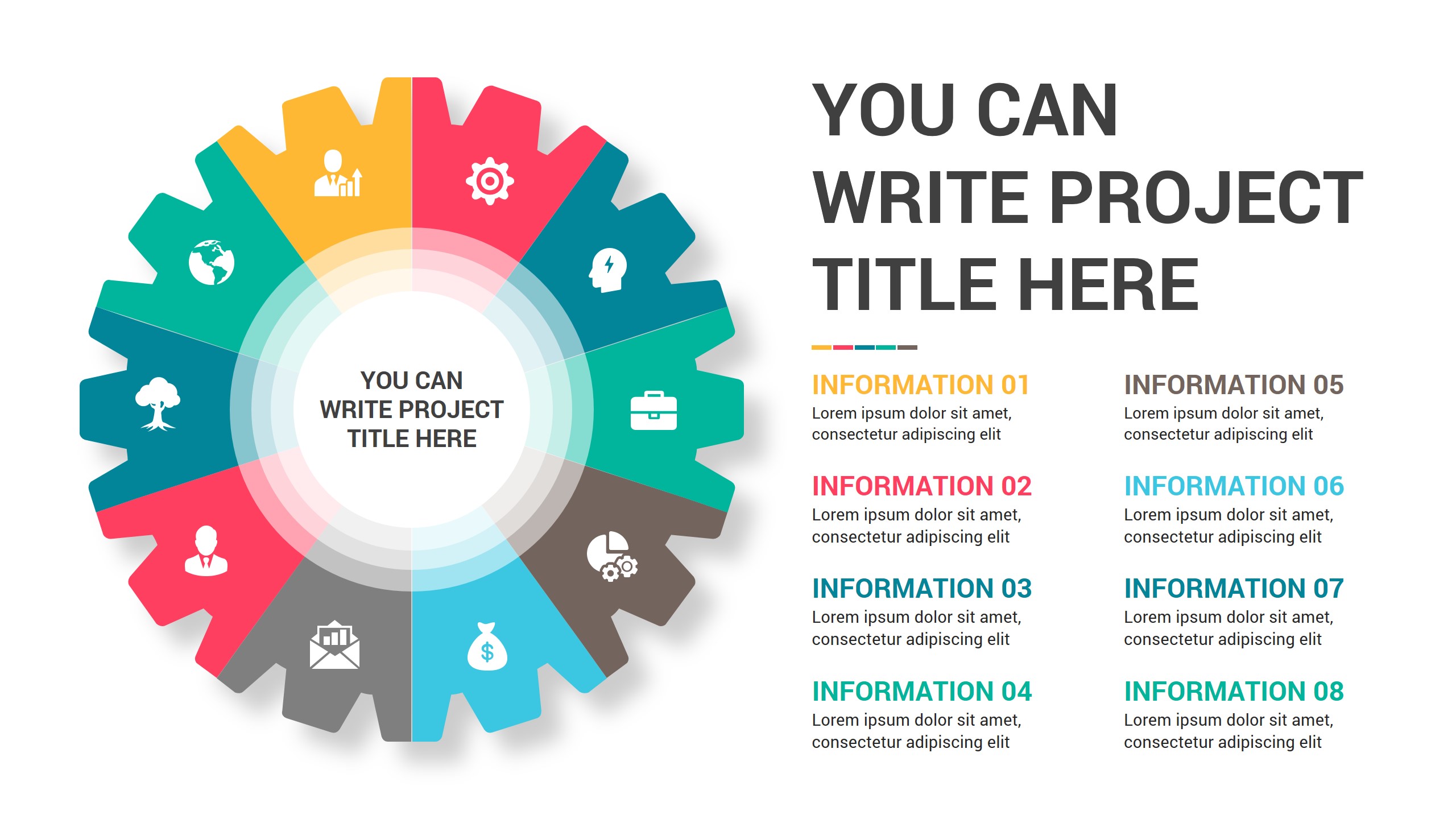 YOU CAN WRITE PROJECT TITLE HERE

YOU CAN WRITE PROJECT TITLE HERE

INFORMATION 01
Lorem ipsum dolor sit amet, consectetur adipiscing elit

INFORMATION 02
Lorem ipsum dolor sit amet, consectetur adipiscing elit

INFORMATION 03
Lorem ipsum dolor sit amet, consectetur adipiscing elit

INFORMATION 04
Lorem ipsum dolor sit amet, consectetur adipiscing elit

INFORMATION 05
Lorem ipsum dolor sit amet, consectetur adipiscing elit

INFORMATION 06
Lorem ipsum dolor sit amet, consectetur adipiscing elit

INFORMATION 07
Lorem ipsum dolor sit amet, consectetur adipiscing elit

INFORMATION 08
Lorem ipsum dolor sit amet, consectetur adipiscing elit