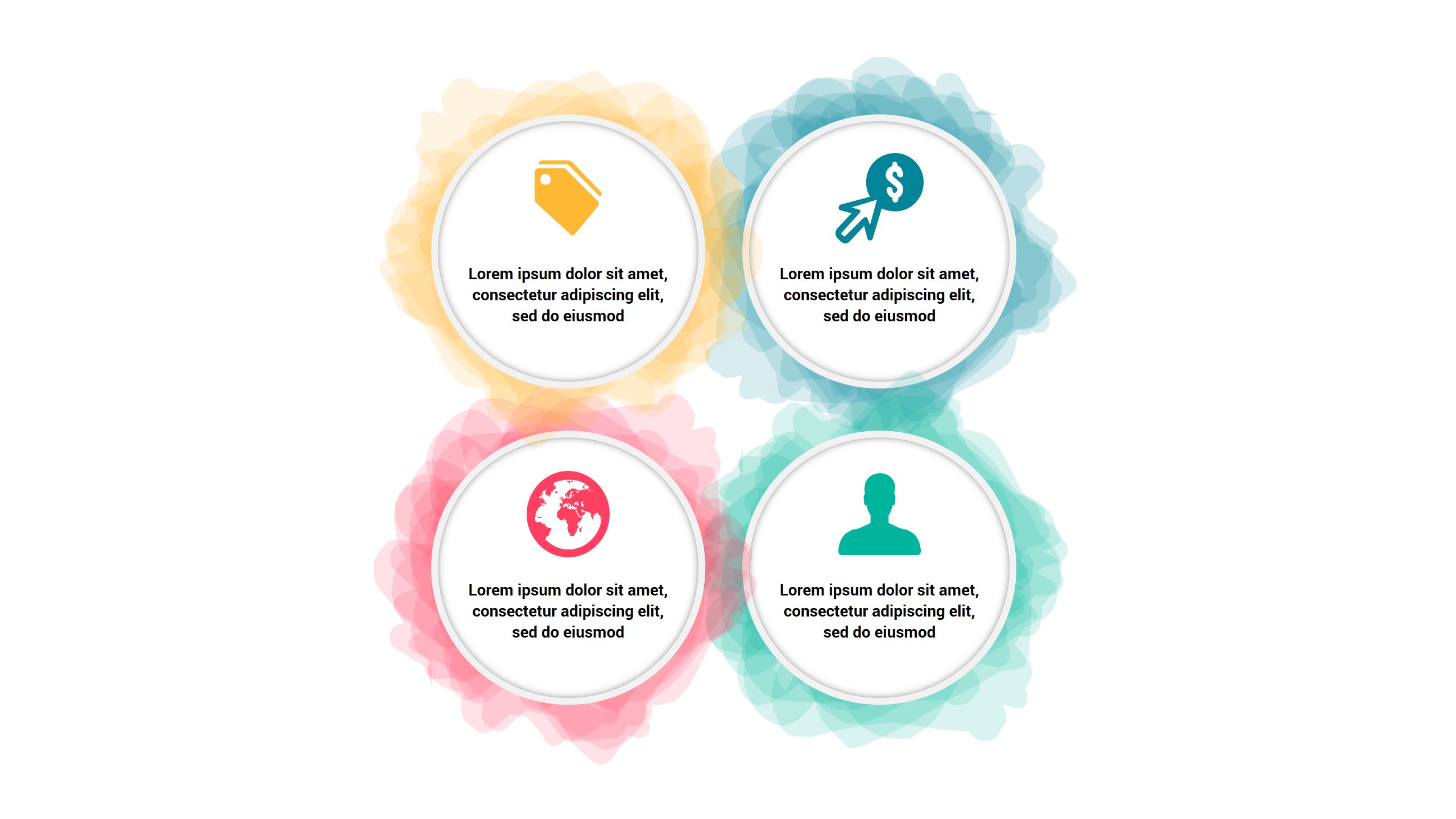 Lorem ipsum dolor sit amet, consectetur adipiscing elit, sed do eiusmod

$

Lorem ipsum dolor sit amet, consectetur adipiscing elit, sed do eiusmod

Lorem ipsum dolor sit amet, consectetur adipiscing elit, sed do eiusmod

Lorem ipsum dolor sit amet, consectetur adipiscing elit, sed do eiusmod