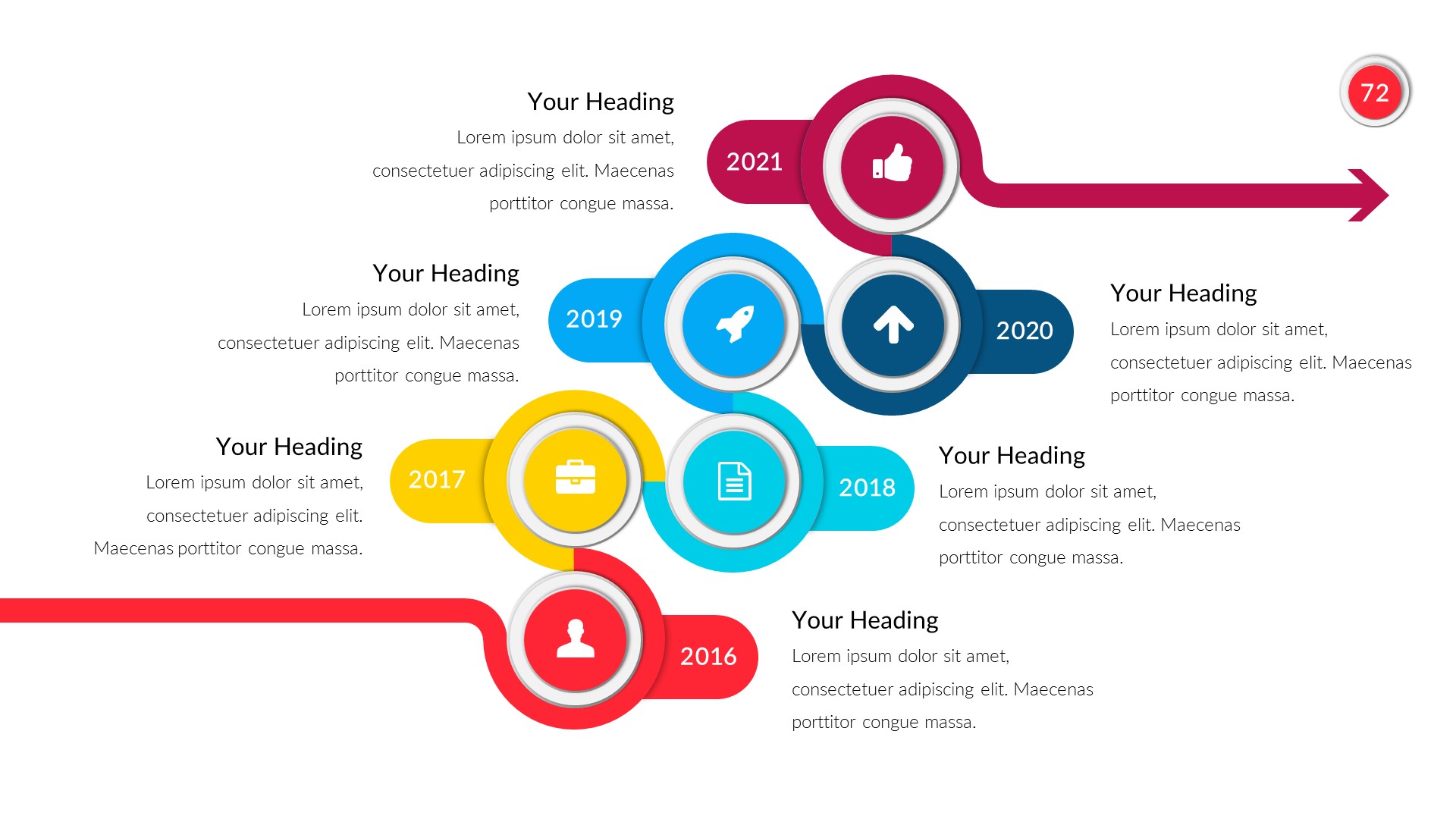 72

Your Heading
Lorem ipsum dolor sit amet, consectetuer adipiscing elit. Maecenas porttitor congue massa.

2021

Your Heading
Lorem ipsum dolor sit amet, consectetuer adipiscing elit. Maecenas porttitor congue massa.

2019

2020

Your Heading
Lorem ipsum dolor sit amet, consectetuer adipiscing elit. Maecenas porttitor congue massa.

Your Heading
Lorem ipsum dolor sit amet, consectetuer adipiscing elit. Maecenas porttitor congue massa.

2017

2018

Your Heading
Lorem ipsum dolor sit amet, consectetuer adipiscing elit. Maecenas porttitor congue massa.

2016

Your Heading
Lorem ipsum dolor sit amet, consectetuer adipiscing elit. Maecenas porttitor congue massa.