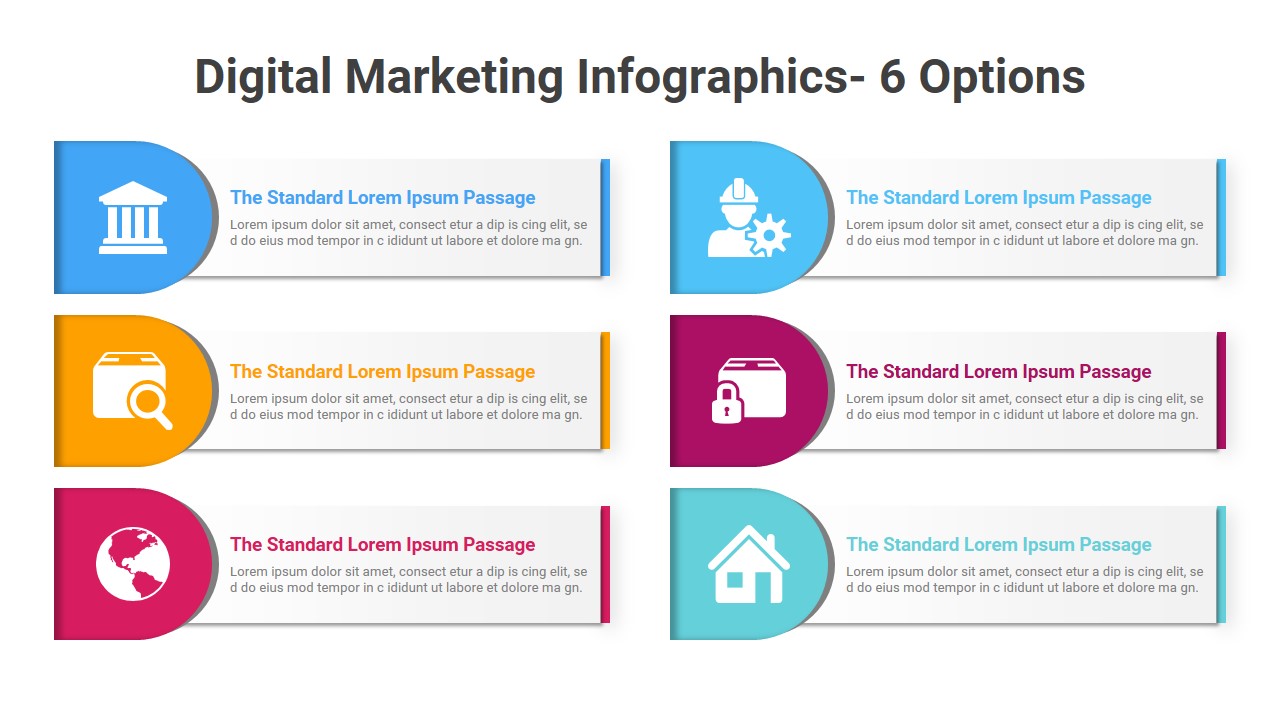 Digital Marketing Infographics- 6 Options

The Standard Lorem Ipsum Passage
Lorem ipsum dolor sit amet, consect etur a dip is cing elit, se d do eius mod tempor in c ididunt ut labore et dolore ma gn.

The Standard Lorem Ipsum Passage
Lorem ipsum dolor sit amet, consect etur a dip is cing elit, se d do eius mod tempor in c ididunt ut labore et dolore ma gn.

The Standard Lorem Ipsum Passage
Lorem ipsum dolor sit amet, consect etur a dip is cing elit, se d do eius mod tempor in c ididunt ut labore et dolore ma gn.

The Standard Lorem Ipsum Passage
Lorem ipsum dolor sit amet, consect etur a dip is cing elit, se d do eius mod tempor in c ididunt ut labore et dolore ma gn.

The Standard Lorem Ipsum Passage
Lorem ipsum dolor sit amet, consect etur a dip is cing elit, se d do eius mod tempor in c ididunt ut labore et dolore ma gn.

The Standard Lorem Ipsum Passage
Lorem ipsum dolor sit amet, consect etur a dip is cing elit, se d do eius mod tempor in c ididunt ut labore et dolore ma gn.