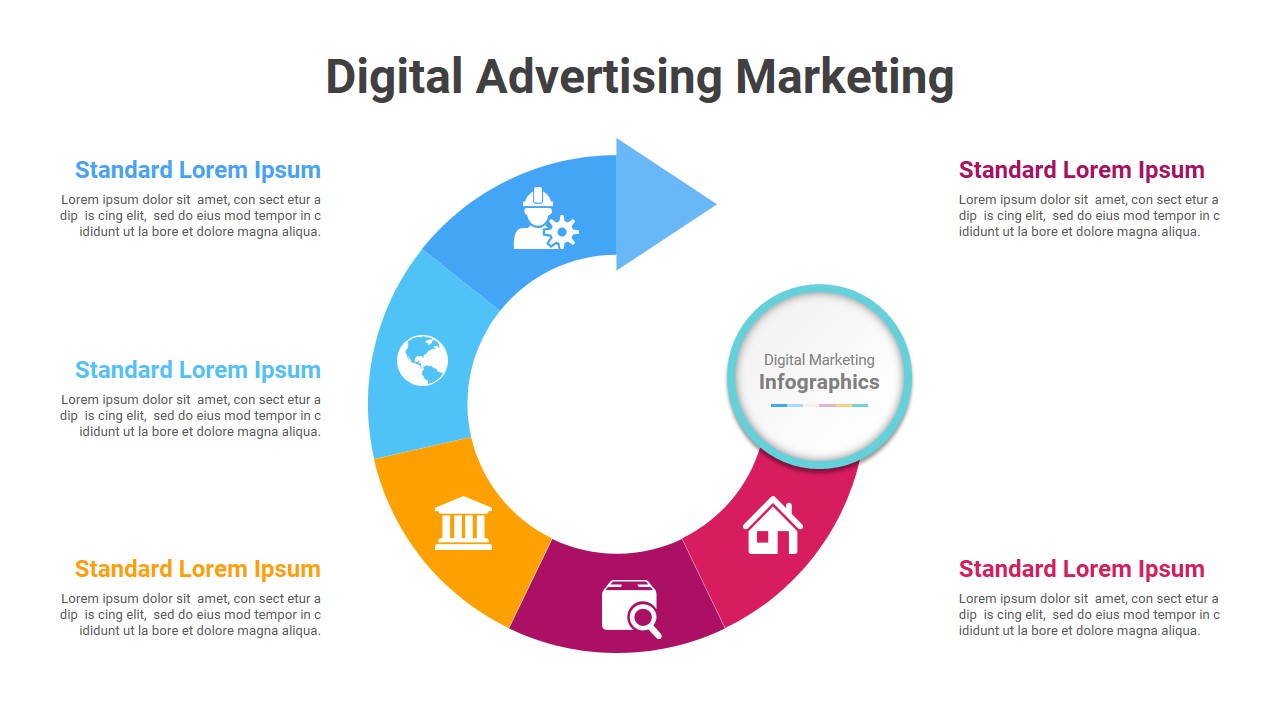 Digital Advertising Marketing

Standard Lorem Ipsum

Lorem ipsum dolor sit amet, con sect etur a dip is cing elit, sed do eius mod tempor in c ididunt ut la bore et dolore magna aliqua.

Standard Lorem Ipsum

Lorem ipsum dolor sit amet, con sect etur a dip is cing elit, sed do eius mod tempor in c ididunt ut la bore et dolore magna aliqua.

Standard Lorem Ipsum

Lorem ipsum dolor sit amet, con sect etur a dip is cing elit, sed do eius mod tempor in c ididunt ut la bore et dolore magna aliqua.

Digital Marketing
Infographics

Standard Lorem Ipsum

Lorem ipsum dolor sit amet, con sect etur a dip is cing elit, sed do eius mod tempor in c ididunt ut la bore et dolore magna aliqua.

Standard Lorem Ipsum

Lorem ipsum dolor sit amet, con sect etur a dip is cing elit, sed do eius mod tempor in c ididunt ut la bore et dolore magna aliqua.