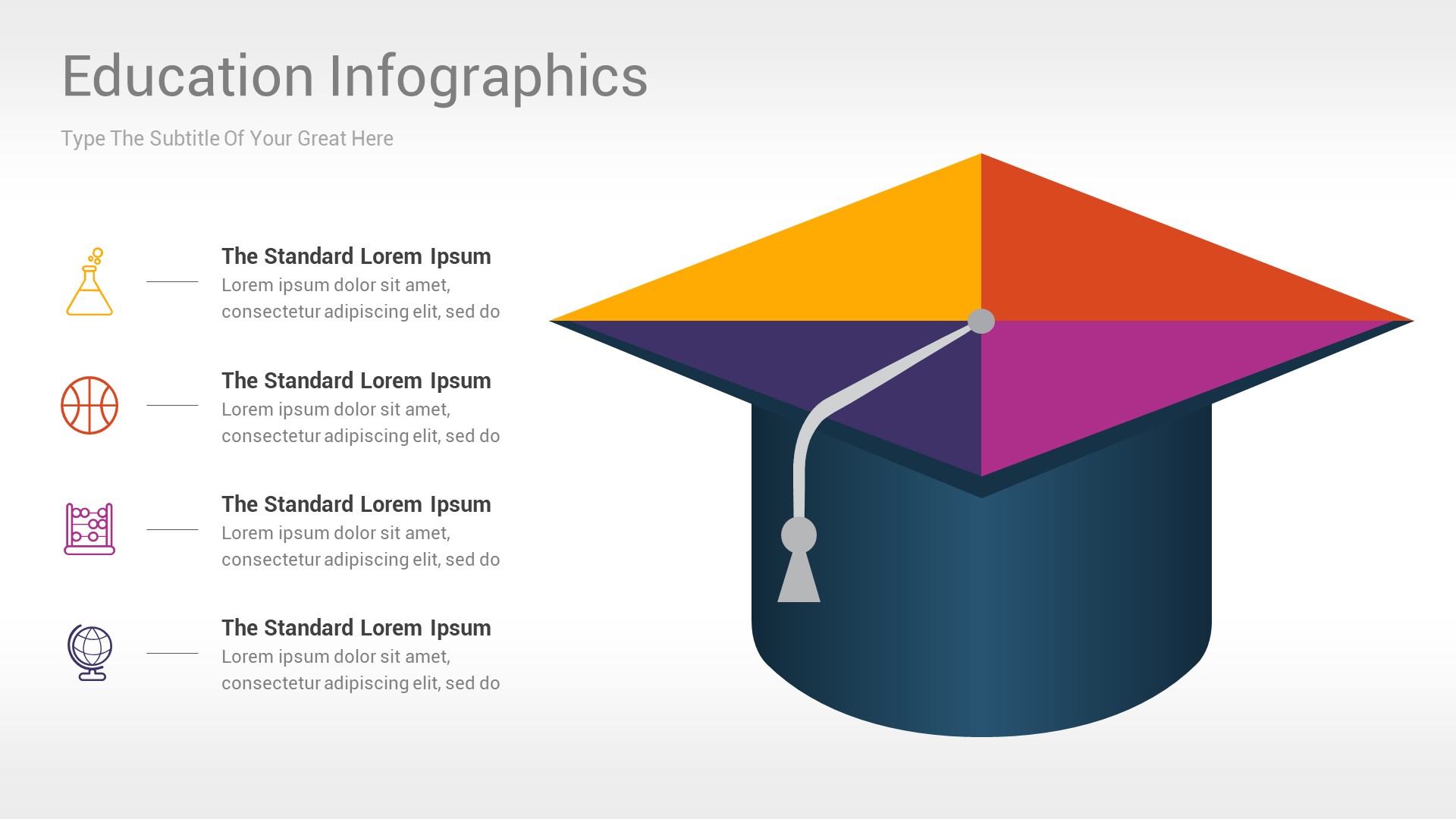 Education Infographics

Type The Subtitle Of Your Great Here

The Standard Lorem Ipsum
Lorem ipsum dolor sit amet, consectetur adipiscing elit, sed do

The Standard Lorem Ipsum
Lorem ipsum dolor sit amet, consectetur adipiscing elit, sed do

The Standard Lorem Ipsum
Lorem ipsum dolor sit amet, consectetur adipiscing elit, sed do

The Standard Lorem Ipsum
Lorem ipsum dolor sit amet, consectetur adipiscing elit, sed do