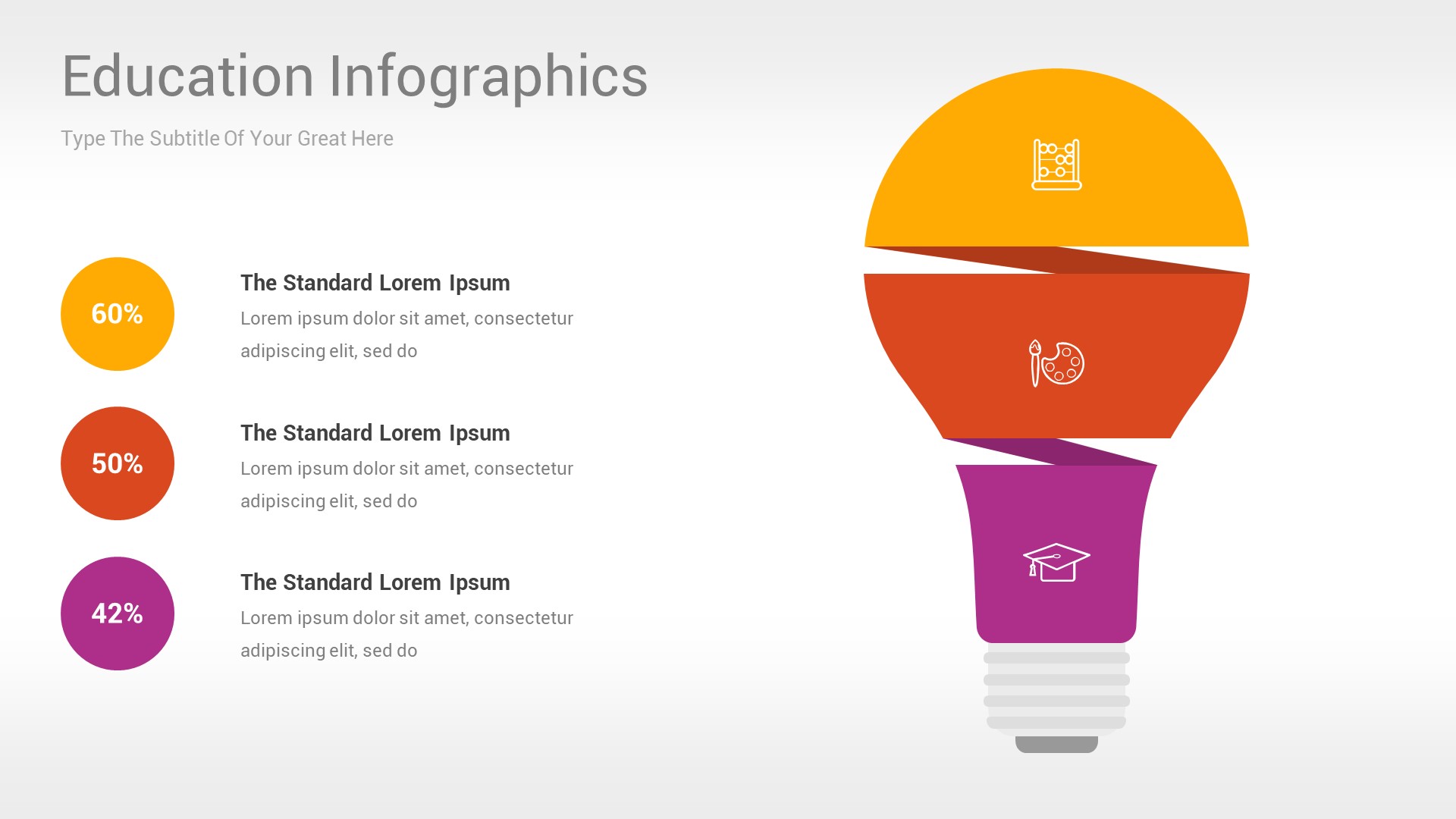 Education Infographics

Type The Subtitle Of Your Great Here

60%

The Standard Lorem Ipsum

Lorem ipsum dolor sit amet, consectetur adipiscing elit, sed do

50%

The Standard Lorem Ipsum

Lorem ipsum dolor sit amet, consectetur adipiscing elit, sed do

42%

The Standard Lorem Ipsum

Lorem ipsum dolor sit amet, consectetur adipiscing elit, sed do