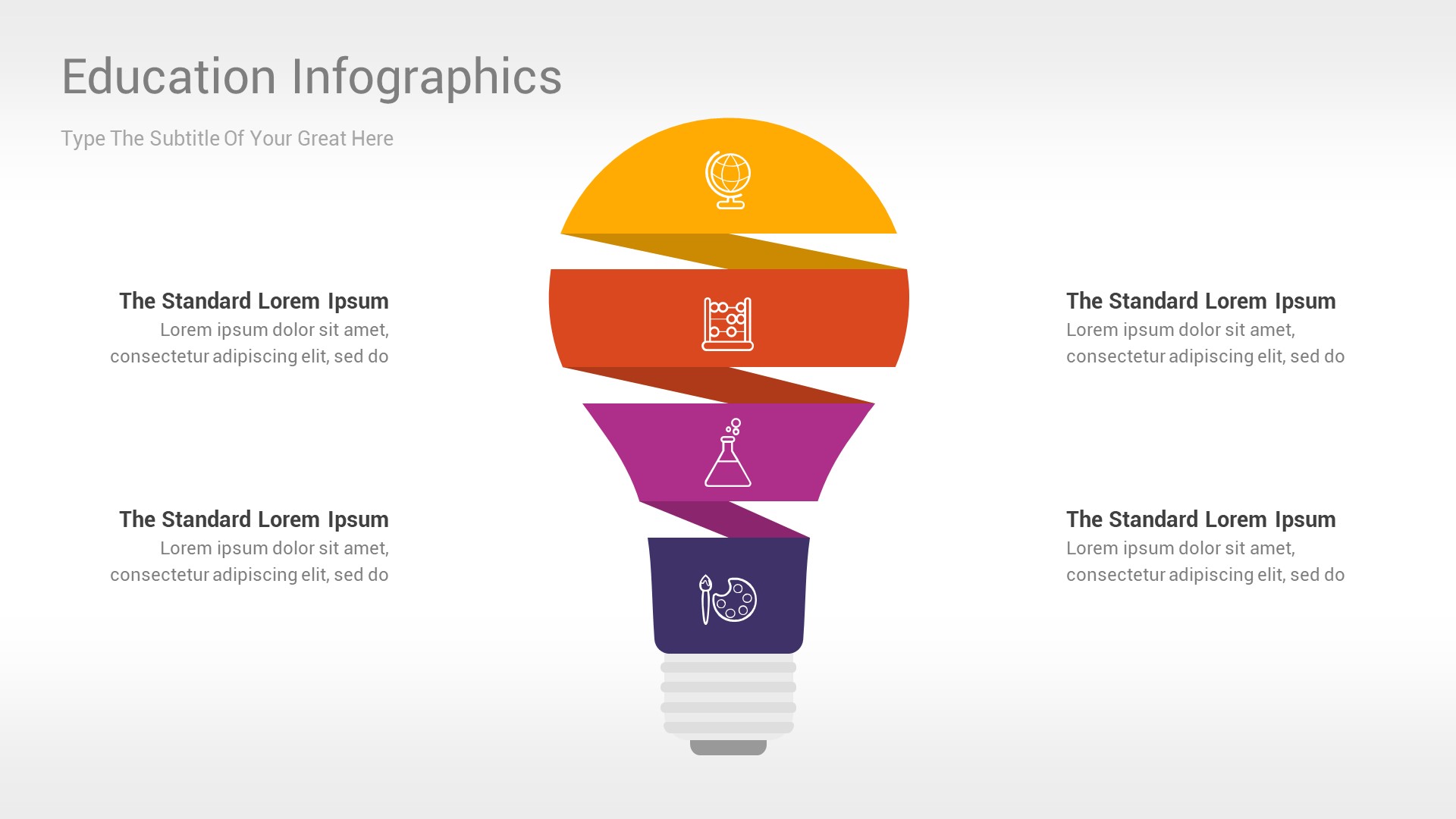 Education Infographics

Type The Subtitle Of Your Great Here

The Standard Lorem Ipsum
Lorem ipsum dolor sit amet, consectetur adipiscing elit, sed do

The Standard Lorem Ipsum
Lorem ipsum dolor sit amet, consectetur adipiscing elit, sed do

The Standard Lorem Ipsum
Lorem ipsum dolor sit amet, consectetur adipiscing elit, sed do

The Standard Lorem Ipsum
Lorem ipsum dolor sit amet, consectetur adipiscing elit, sed do