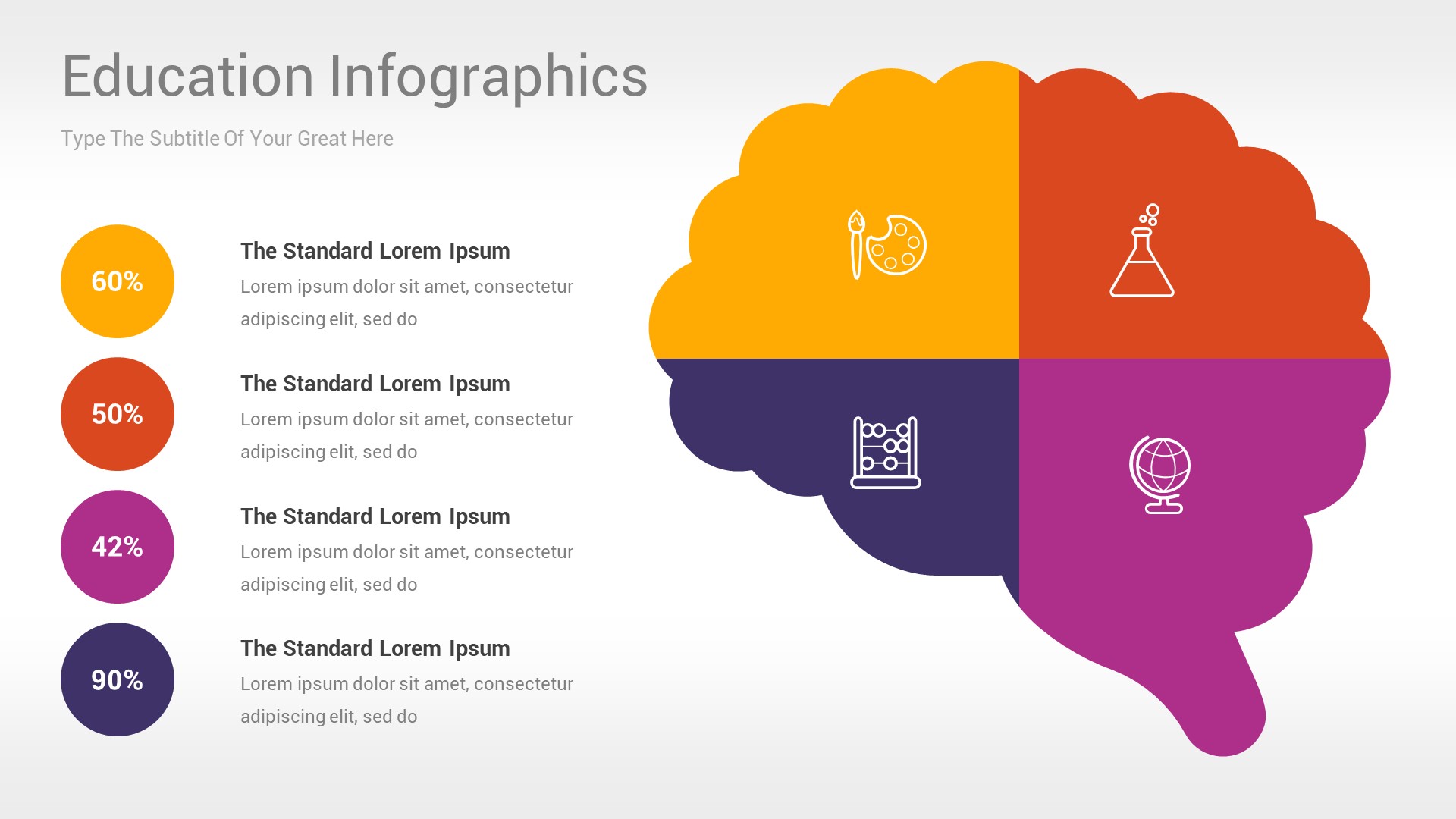 Education Infographics

Type The Subtitle Of Your Great Here

60%

The Standard Lorem Ipsum

Lorem ipsum dolor sit amet, consectetur adipiscing elit, sed do

50%

The Standard Lorem Ipsum

Lorem ipsum dolor sit amet, consectetur adipiscing elit, sed do

42%

The Standard Lorem Ipsum

Lorem ipsum dolor sit amet, consectetur adipiscing elit, sed do

90%

The Standard Lorem Ipsum

Lorem ipsum dolor sit amet, consectetur adipiscing elit, sed do